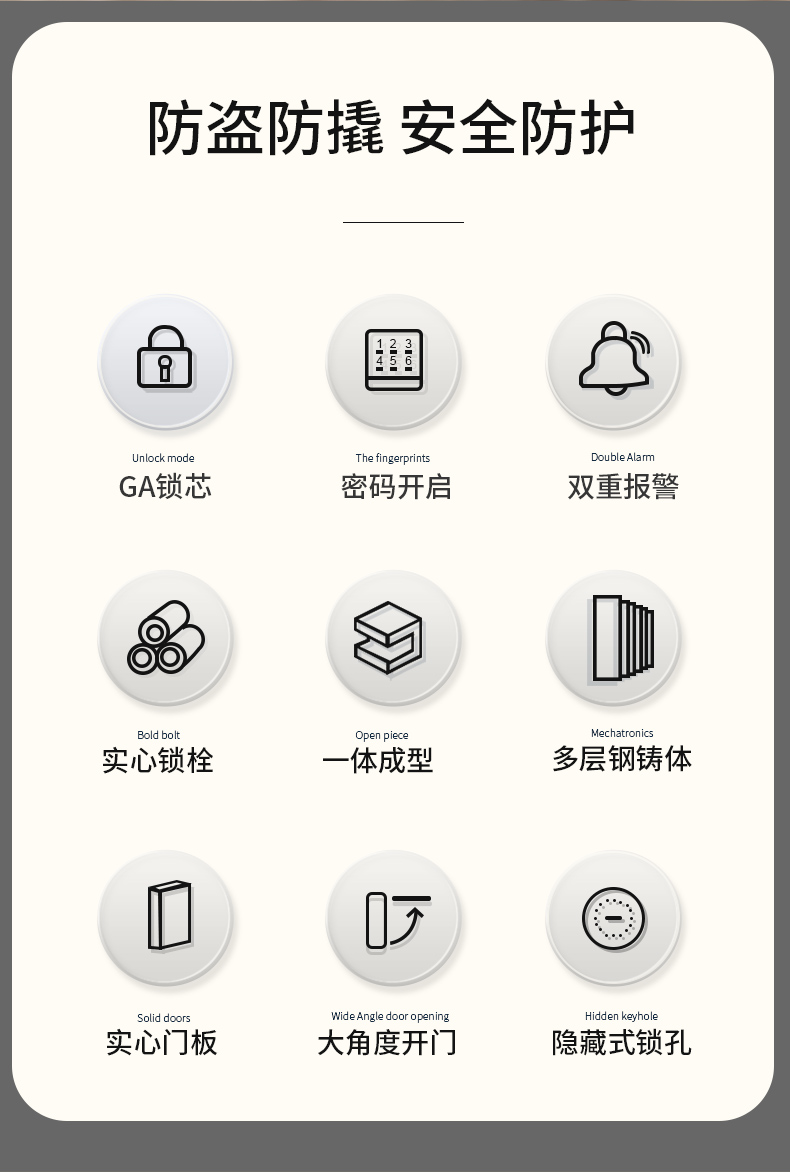 防盗防撬 安全防护

Unlock mode
GA锁芯

The fingerprints
密码开启

Double Alarm
双重报警

Bold bolt
实心锁栓

Open piece
一体成型

Mechatronics
多层钢铸体

Solid doors
实心门板

Wide Angle door opening
大角度开门

Hidden keyhole
隐藏式锁孔