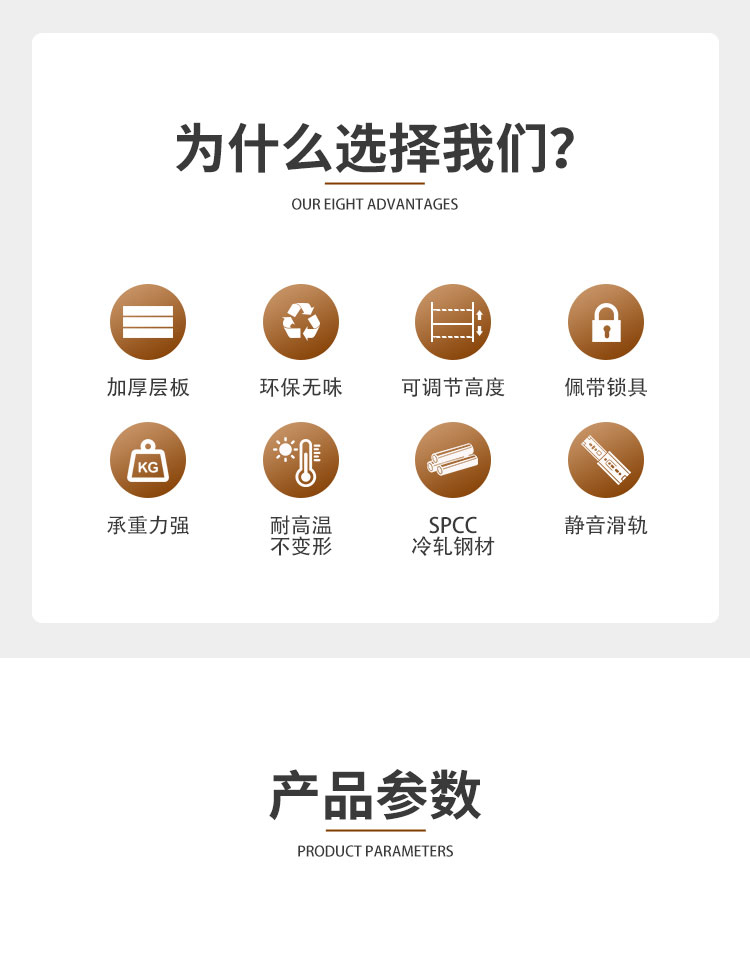 为什么选择我们?

OUR EIGHT ADVANTAGES

加厚层板

环保无味

可调节高度

佩带锁具

KG

承重力强

耐高温
不变形

SPCC
冷轧钢材

静音滑轨

产品参数

PRODUCT PARAMETERS