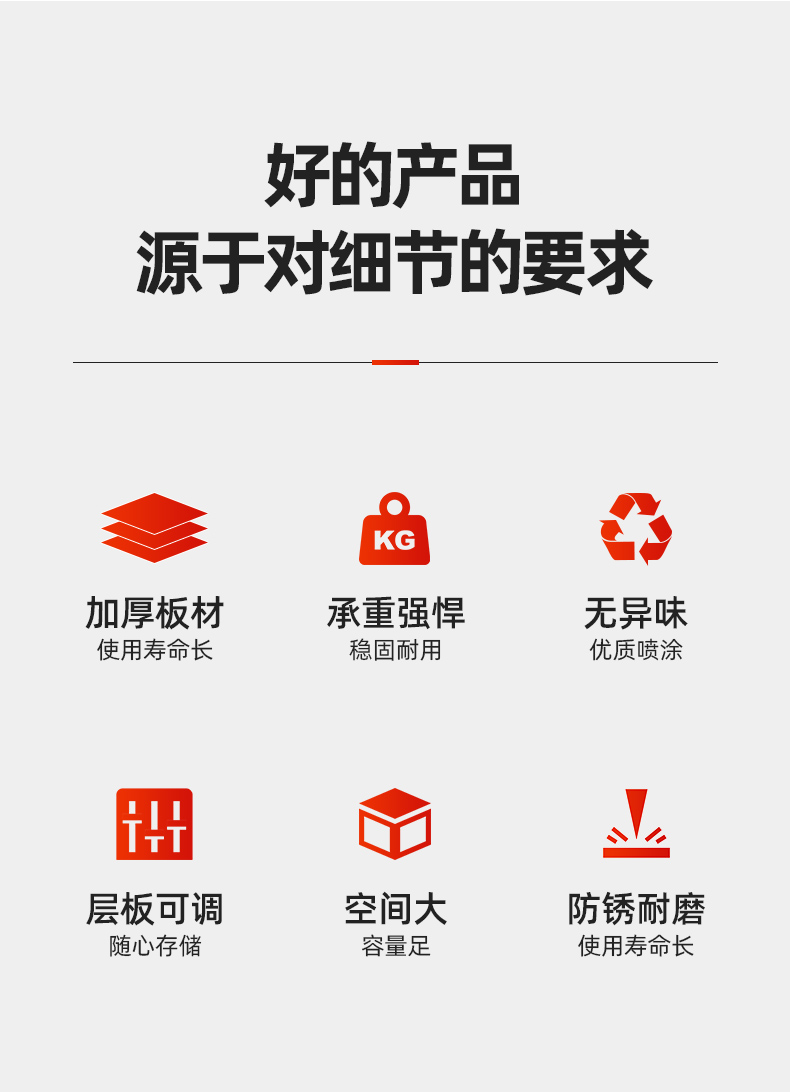 好的产品
源于对细节的要求

KG

加厚板材
使用寿命长

承重强悍
稳固耐用

无异味
优质喷涂

层板可调
随心存储

空间大
容量足

防锈耐磨
使用寿命长