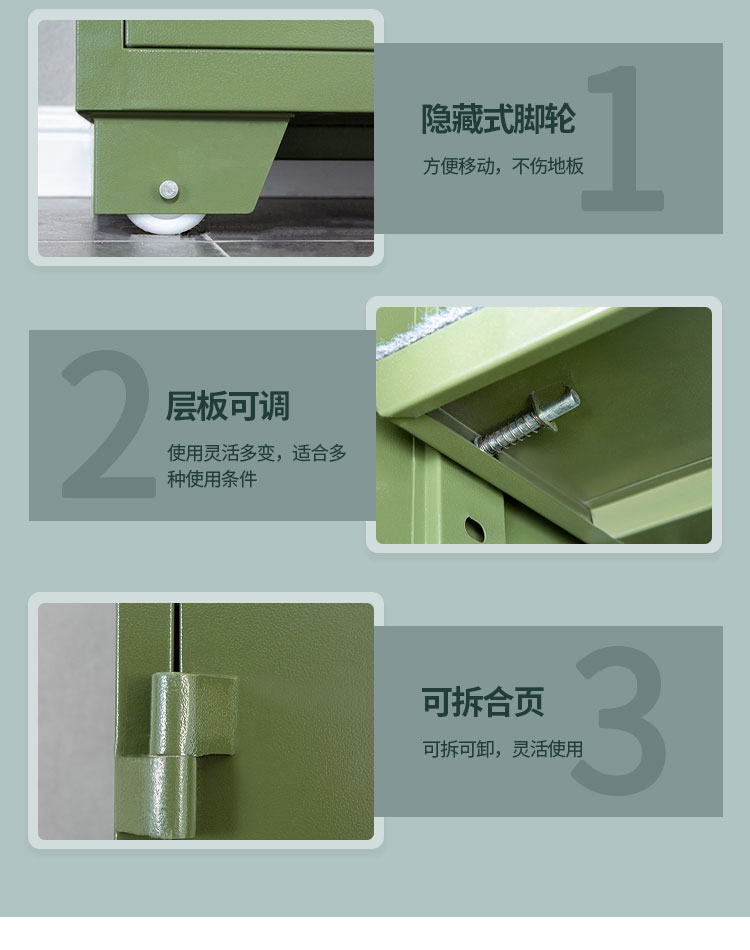 隐藏式脚轮

方便移动，不伤地板

1

2

层板可调

使用灵活多变，适合多种使用条件

可拆合页

可拆可卸，灵活使用

3