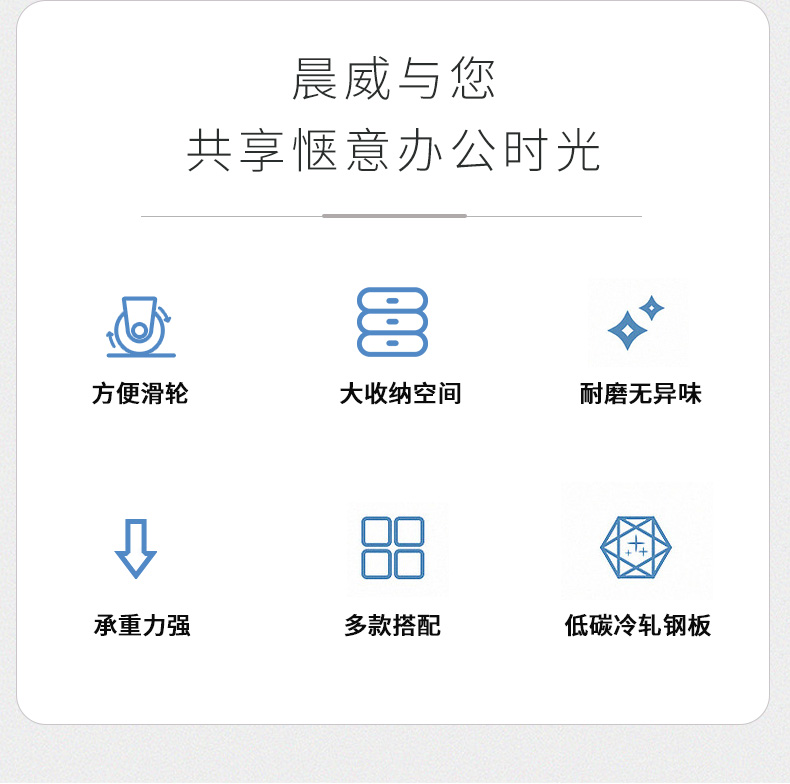 晨威与您
共享惬意办公时光

方便滑轮

大收纳空间

耐磨无异味

承重力强

多款搭配

低碳冷轧钢板