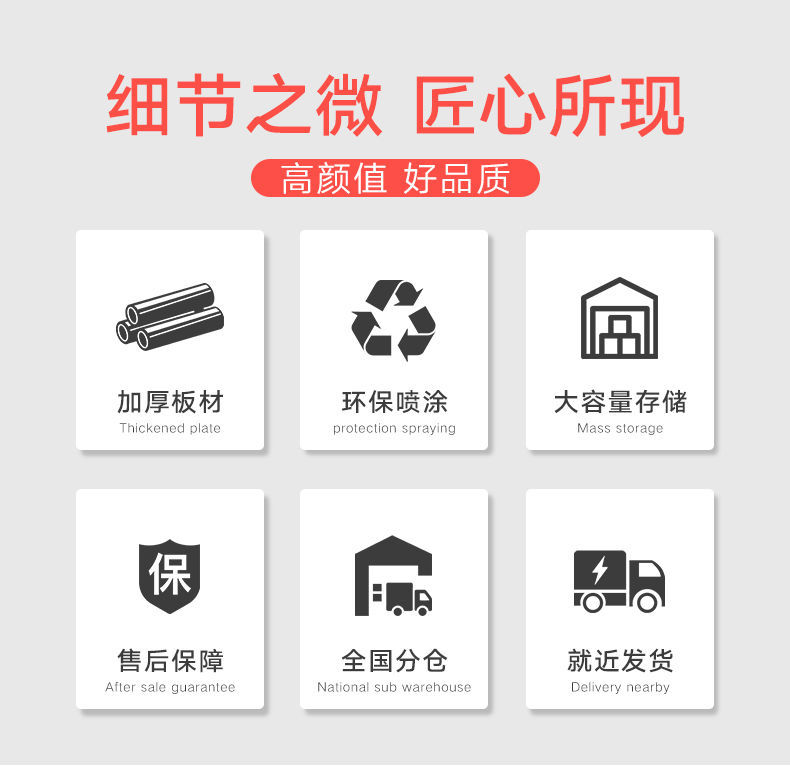 细节之微 匠心所现

高颜值 好品质

加厚板材
Thickened plate

环保喷涂
protection spraying

大容量存储
Mass storage

保

售后保障
After sale guarantee

全国分仓
National sub warehouse

就近发货
Delivery nearby