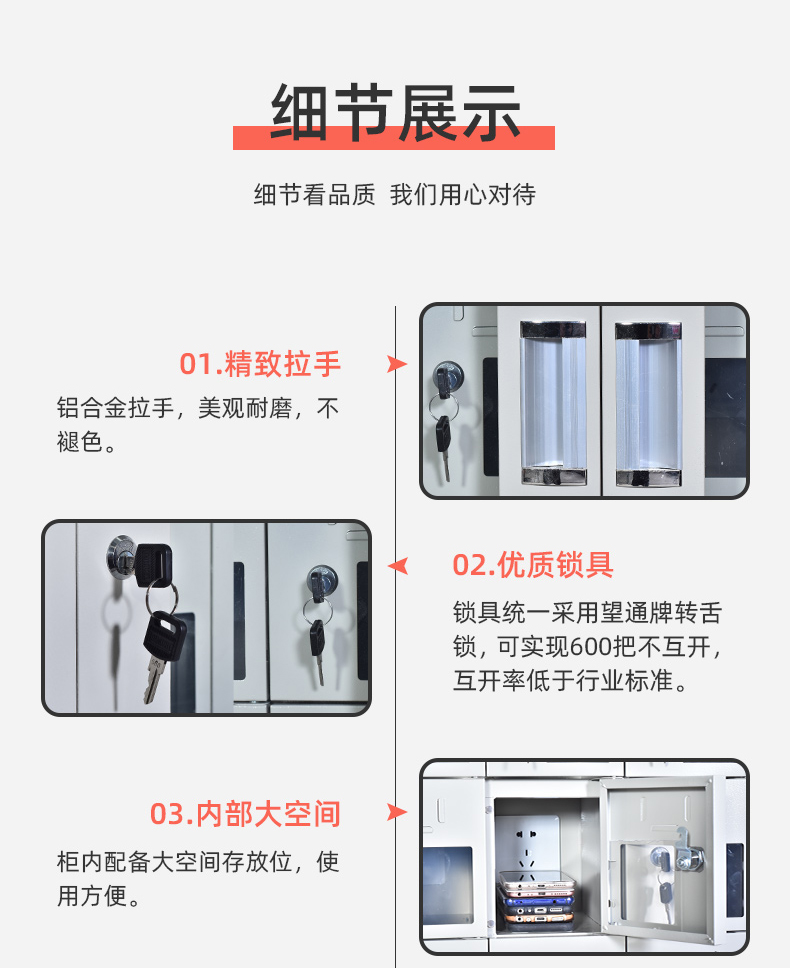 细节展示

细节看品质 我们用心对待

01.精致拉手

铝合金拉手，美观耐磨，不褪色。

02.优质锁具

锁具统一采用望通牌转舌锁，可实现600把不互开，互开率低于行业标准。

03.内部大空间

柜内配备大空间存放位，使用方便。