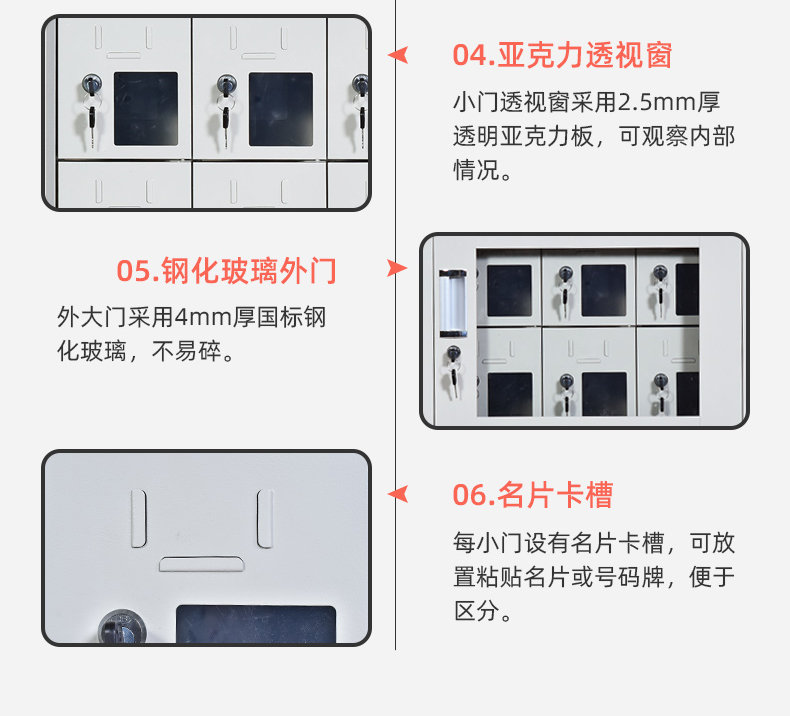 04.亚克力透视窗

小门透视窗采用2.5mm厚透明亚克力板，可观察内部情况。

05.钢化玻璃外门

外大门采用4mm厚国标钢化玻璃，不易碎。

06.名片卡槽

每小门设有名片卡槽，可放置粘贴名片或号码牌，便于区分。