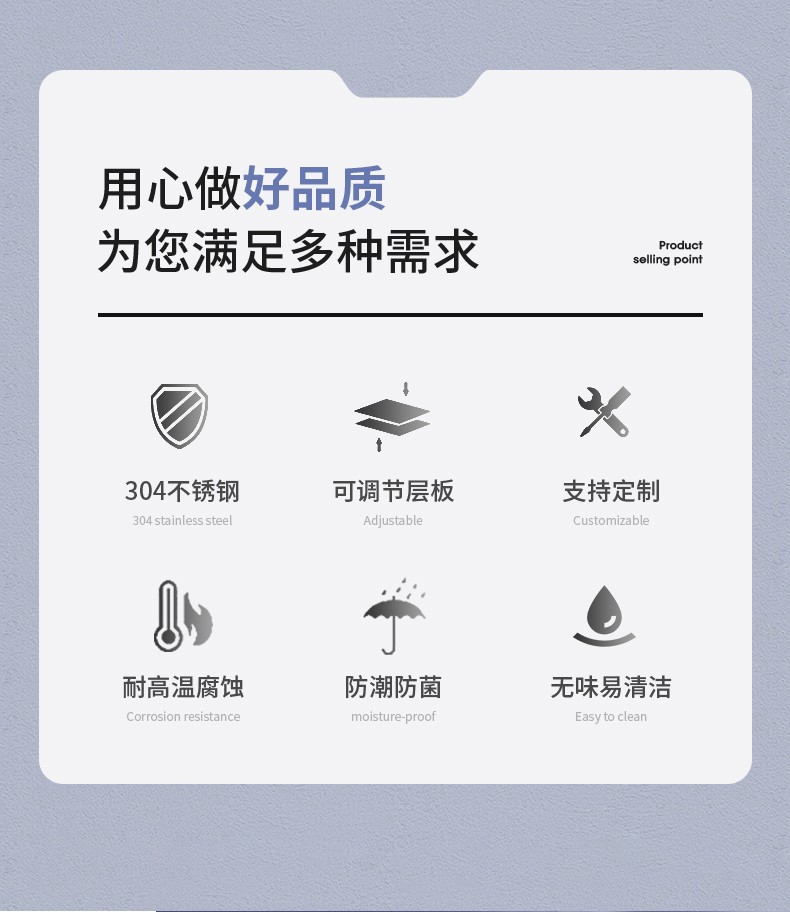 用心做好品质
为您满足多种需求

Product
selling point

304不锈钢
304 stainless steel

可调节层板
Adjustable

支持定制
Customizable

耐高温腐蚀
Corrosion resistance

防潮防菌
moisture-proof

无味易清洁
Easy to clean