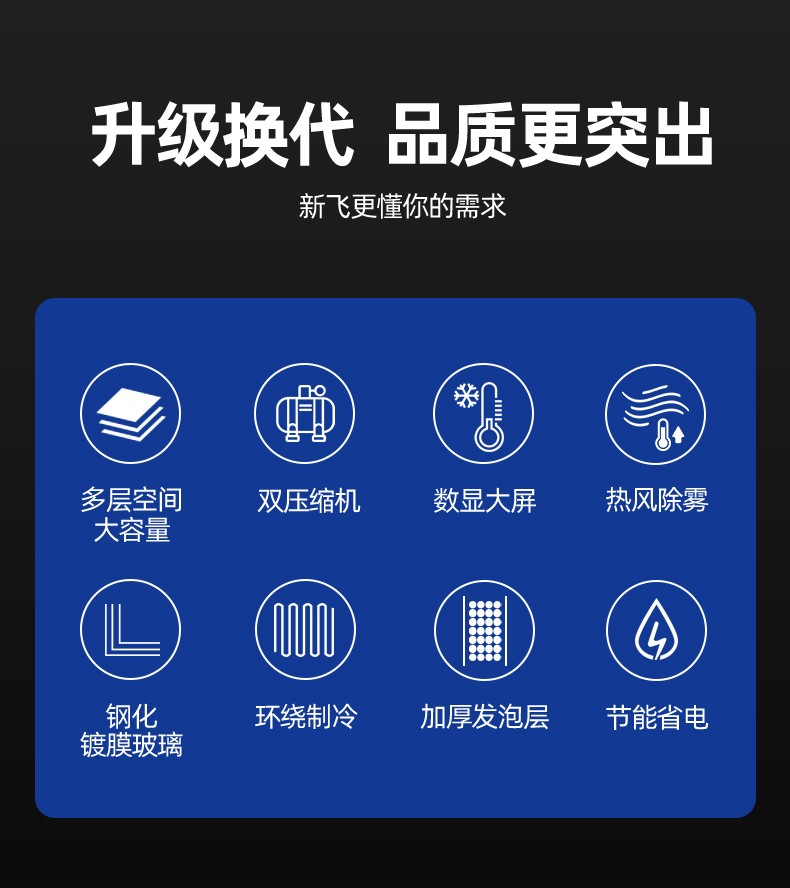 升级换代 品质更突出

新飞更懂你的需求

多层空间
大容量

双压缩机

数显大屏

热风除雾

钢化
镀膜玻璃

环绕制冷

加厚发泡层

节能省电