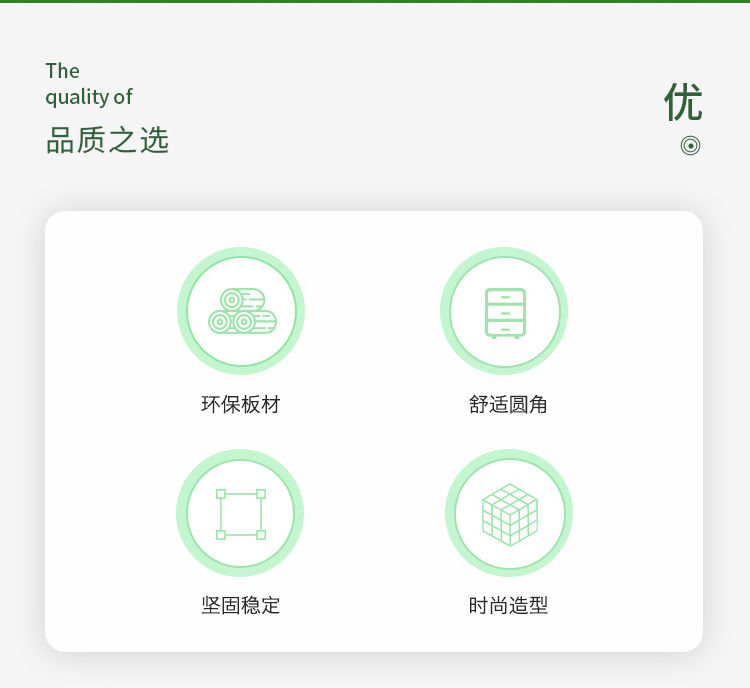 The
quality of
品质之选

优

环保板材

舒适圆角

坚固稳定

时尚造型