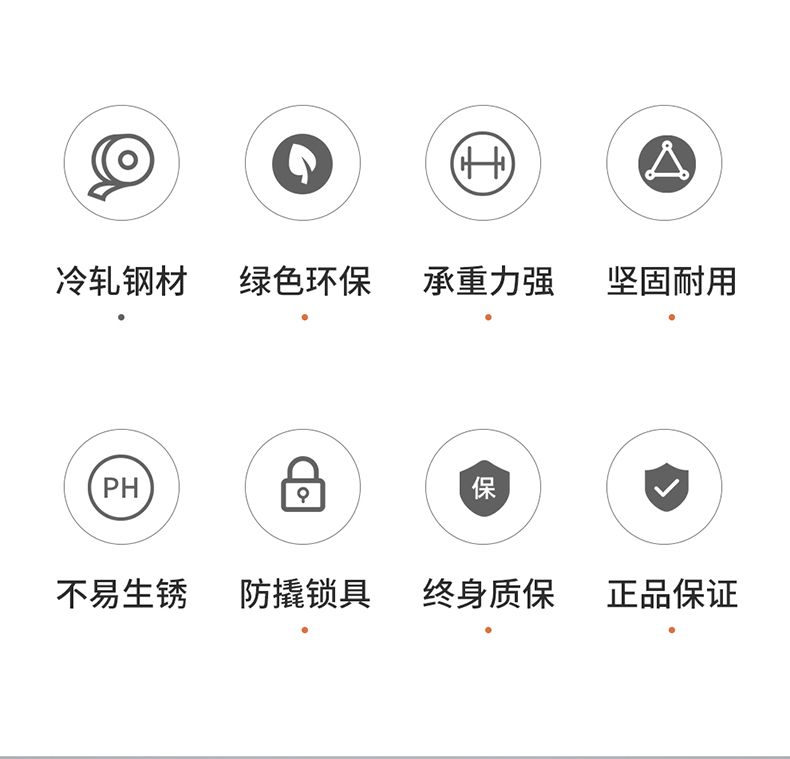 冷轧钢材

绿色环保

承重力强

坚固耐用

PH

不易生锈

防撬锁具

保

终身质保

正品保证