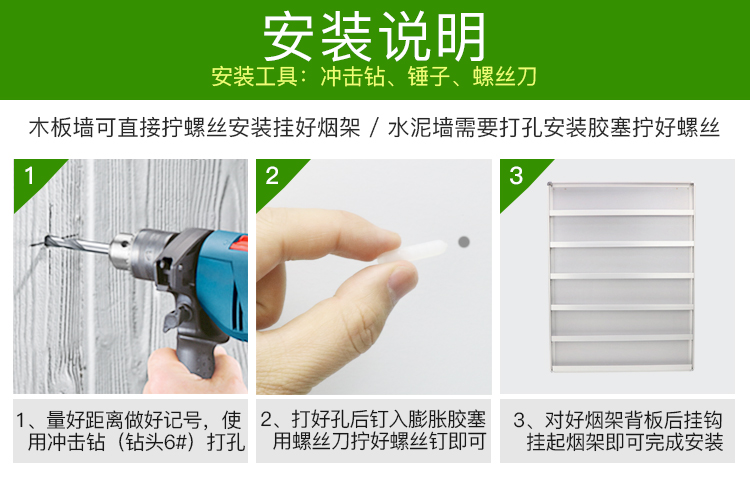 安装说明
安装工具：冲击钻、锤子、螺丝刀

木板墙可直接拧螺丝安装挂好烟架 / 水泥墙需要打孔安装胶塞拧好螺丝

1

2

3

1、量好距离做好记号，使用冲击钻（钻头6#）打孔

2、打好孔后钉入膨胀胶塞用螺丝刀拧好螺丝钉即可

3、对好烟架背板后挂钩挂起烟架即可完成安装