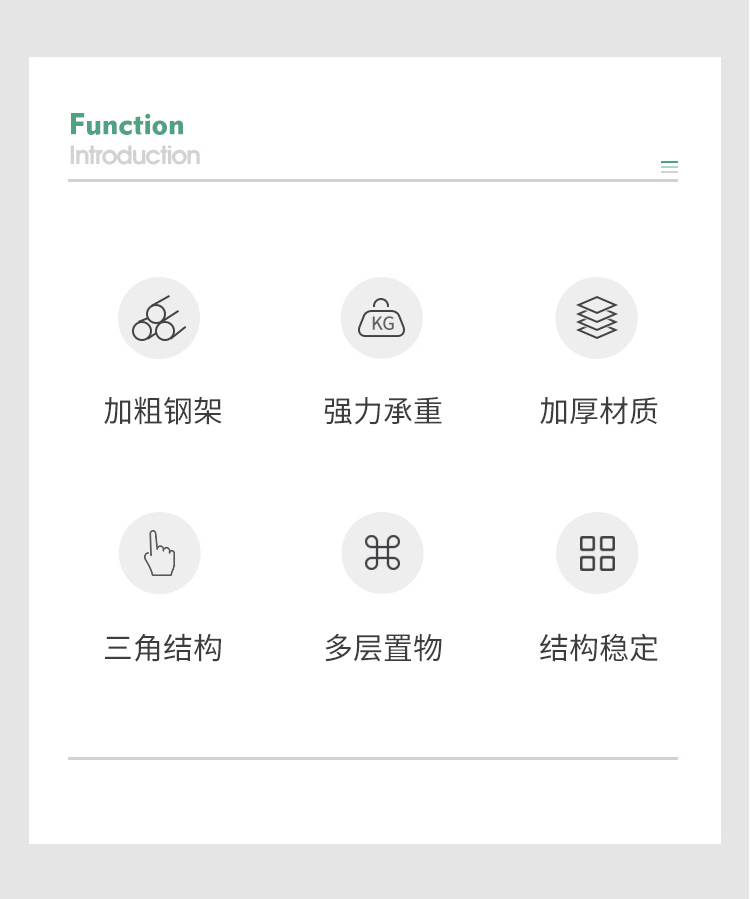 Function
Introduction

KG

加粗钢架 强力承重 加厚材质

三角结构 多层置物 结构稳定