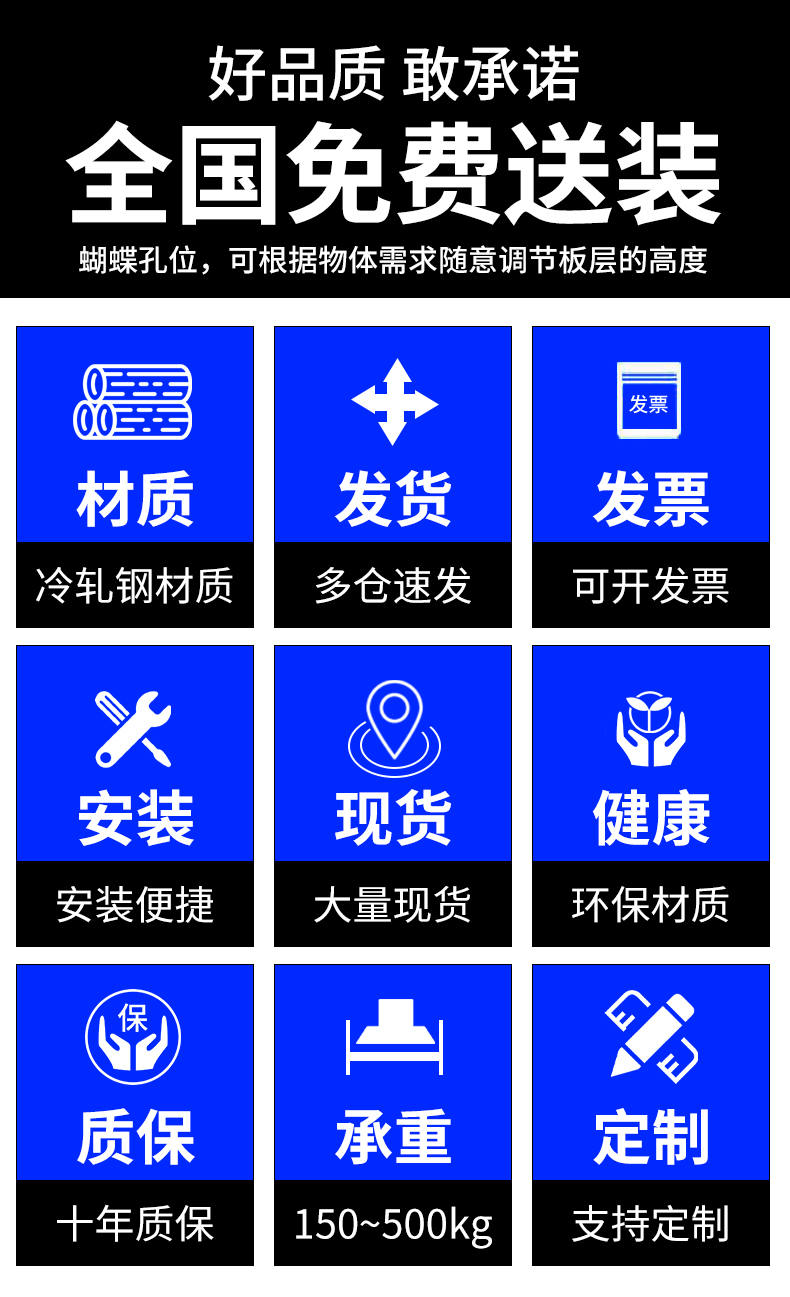 好品质 敢承诺

全国免费送装

蝴蝶孔位，可根据物体需求随意调节板层的高度

材质

冷轧钢材质

发货

多仓速发

发票

发票

可开发票

安装

安装便捷

现货

大量现货

健康

环保材质

保

质保

十年质保

承重

150~500kg

定制

支持定制