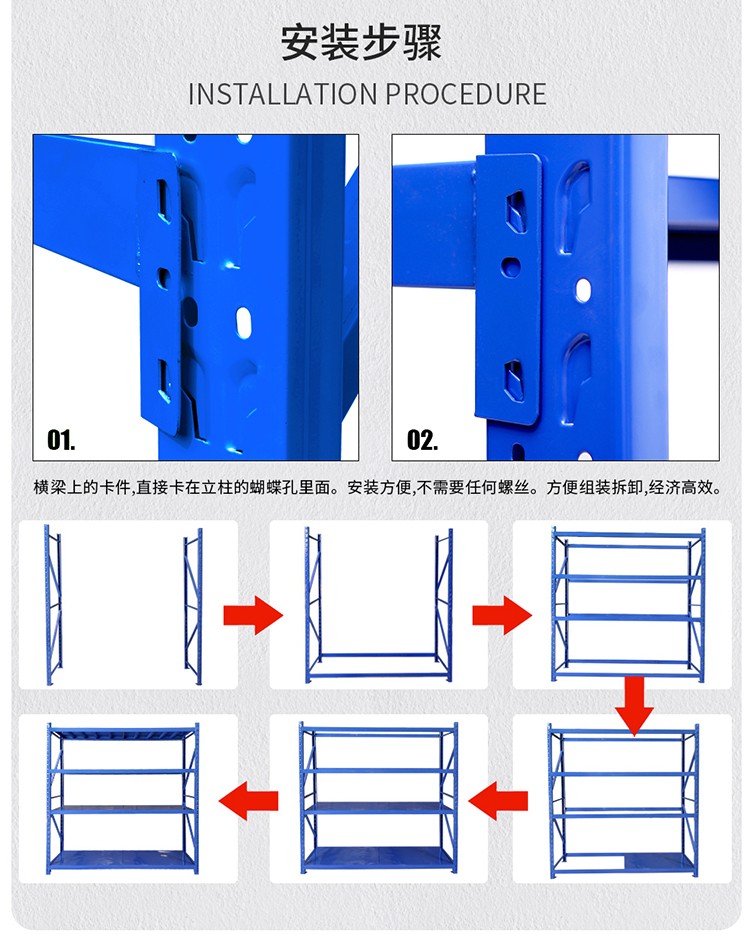 安装步骤
INSTALLATION PROCEDURE

01.

02.

横梁上的卡件,直接卡在立柱的蝴蝶孔里面。安装方便,不需要任何螺丝。方便组装拆卸,经济高效。