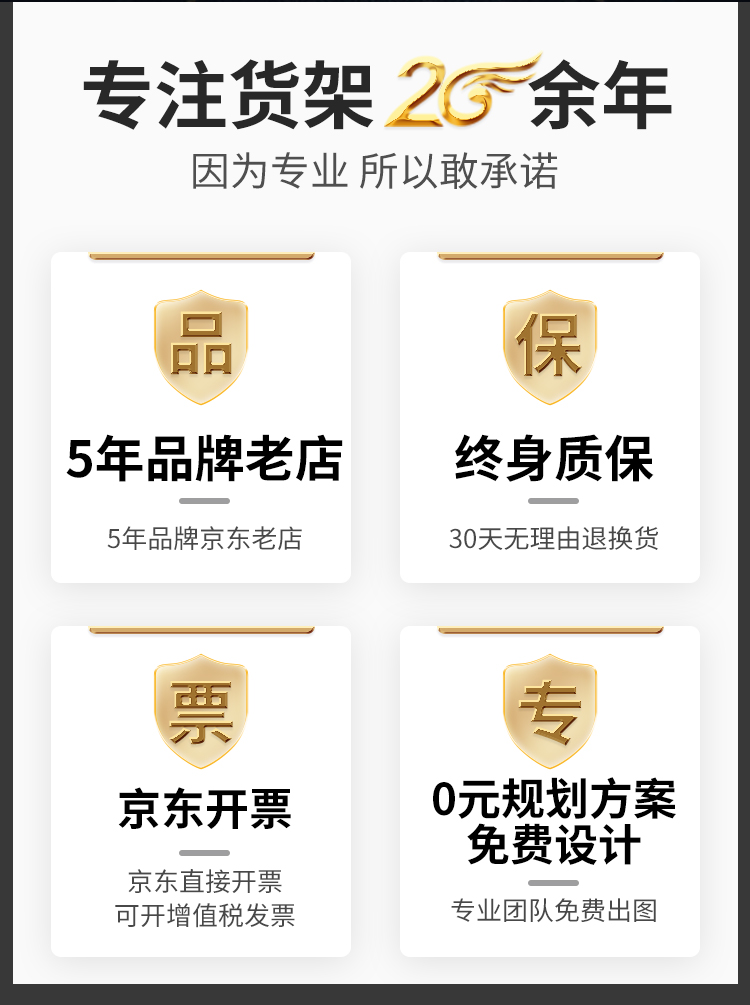 专注货架20余年

因为专业 所以敢承诺

品

5年品牌老店

5年品牌京东老店

保

终身质保

30天无理由退换货

票

京东开票

京东直接开票
可开增值税发票

专

0元规划方案
免费设计

专业团队免费出图