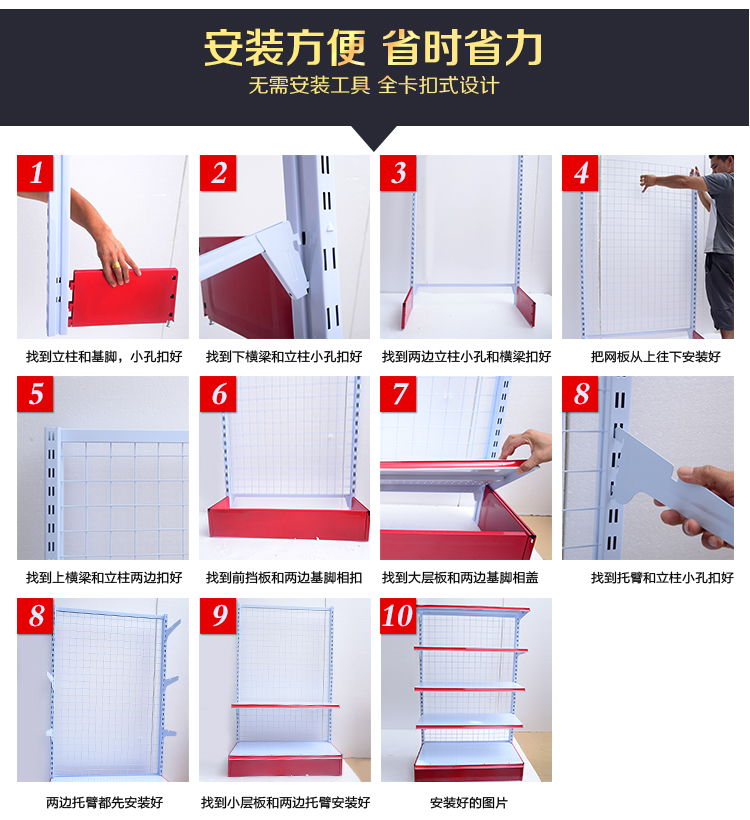 安装方便 省时省力
无需安装工具 全卡扣式设计

1
找到立柱和基脚，小孔扣好

2
找到下横梁和立柱小孔扣好

3
找到两边立柱小孔和横梁扣好

4
把网板从上往下安装好

5
找到上横梁和立柱两边扣好

6
找到前挡板和两边基脚相扣

7
找到大层板和两边基脚相盖

8
找到托臂和立柱小孔扣好

8
两边托臂都先安装好

9
找到小层板和两边托臂安装好

10
安装好的图片