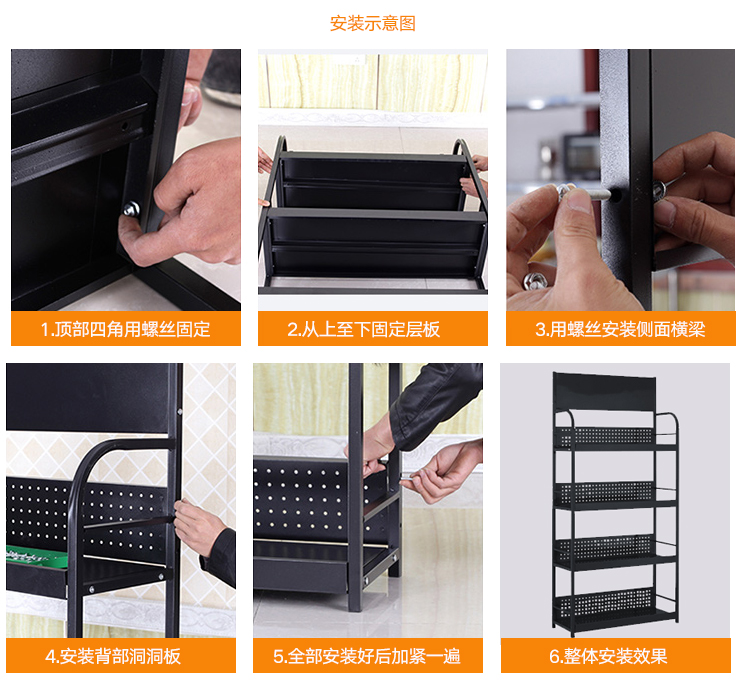 安装示意图

1.顶部四角用螺丝固定

2.从上至下固定层板

3.用螺丝安装侧面横梁

4.安装背部洞洞板

5.全部安装好后加紧一遍

6.整体安装效果