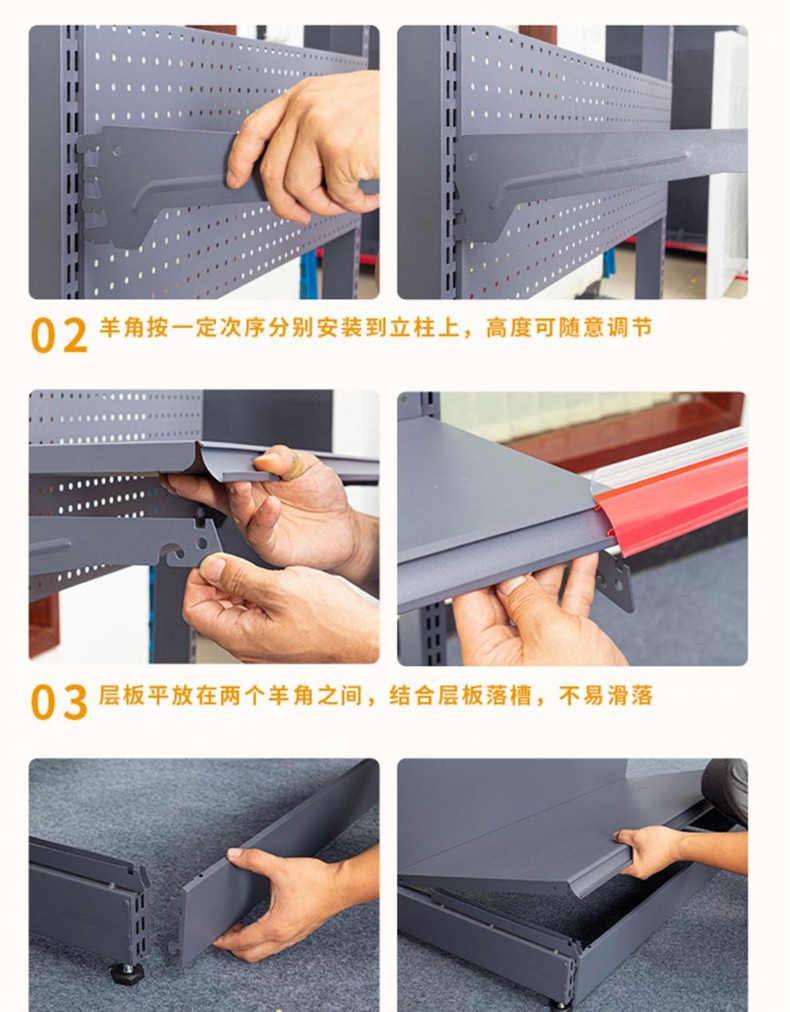 02 羊角按一定次序分别安装到立柱上，高度可随意调节

03 层板平放在两个羊角之间，结合层板落槽，不易滑落