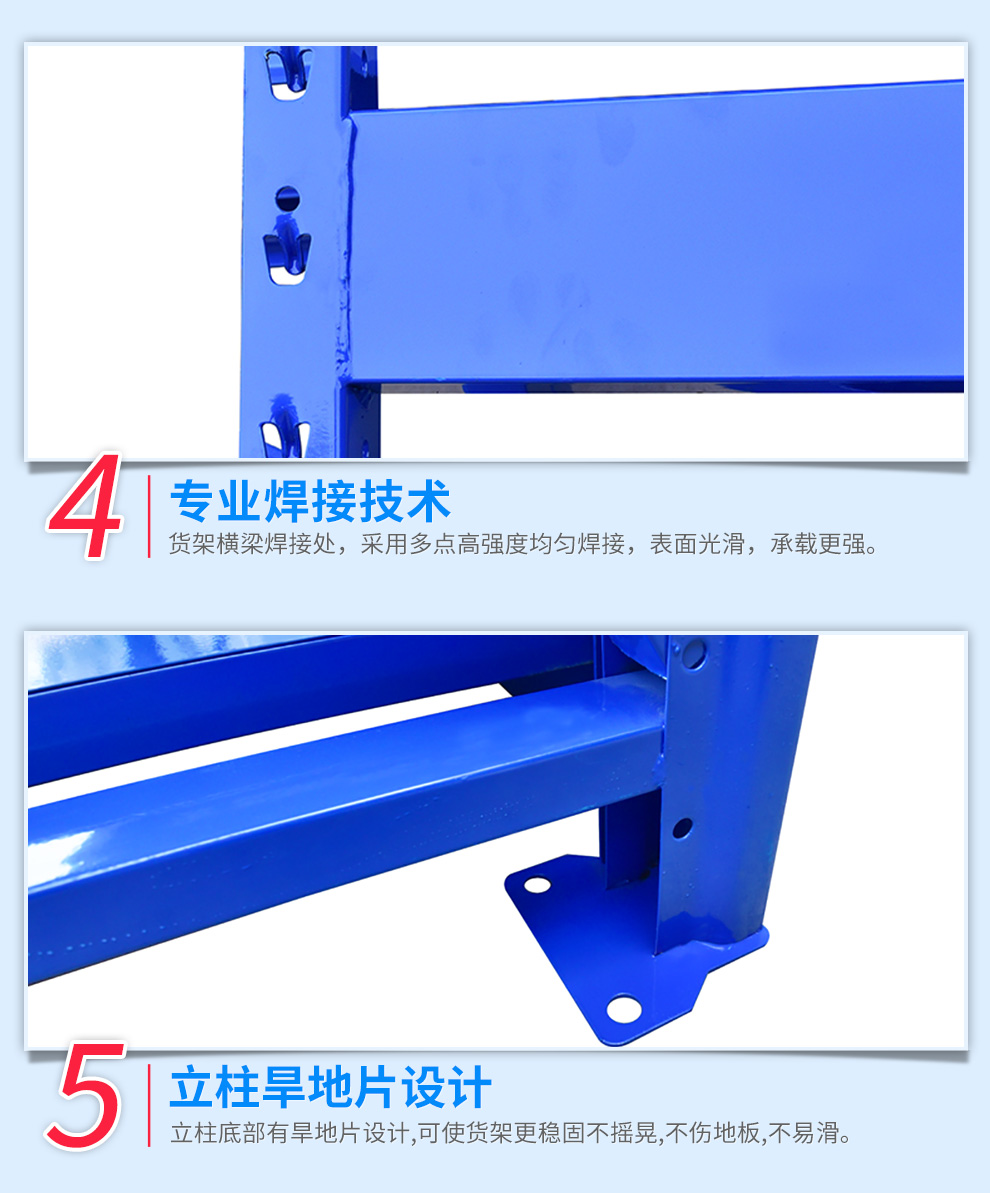 4

专业焊接技术

货架横梁焊接处，采用多点高强度均匀焊接，表面光滑，承载更强。

5

立柱旱地片设计

立柱底部有旱地片设计,可使货架更稳固不摇晃,不伤地板,不易滑。