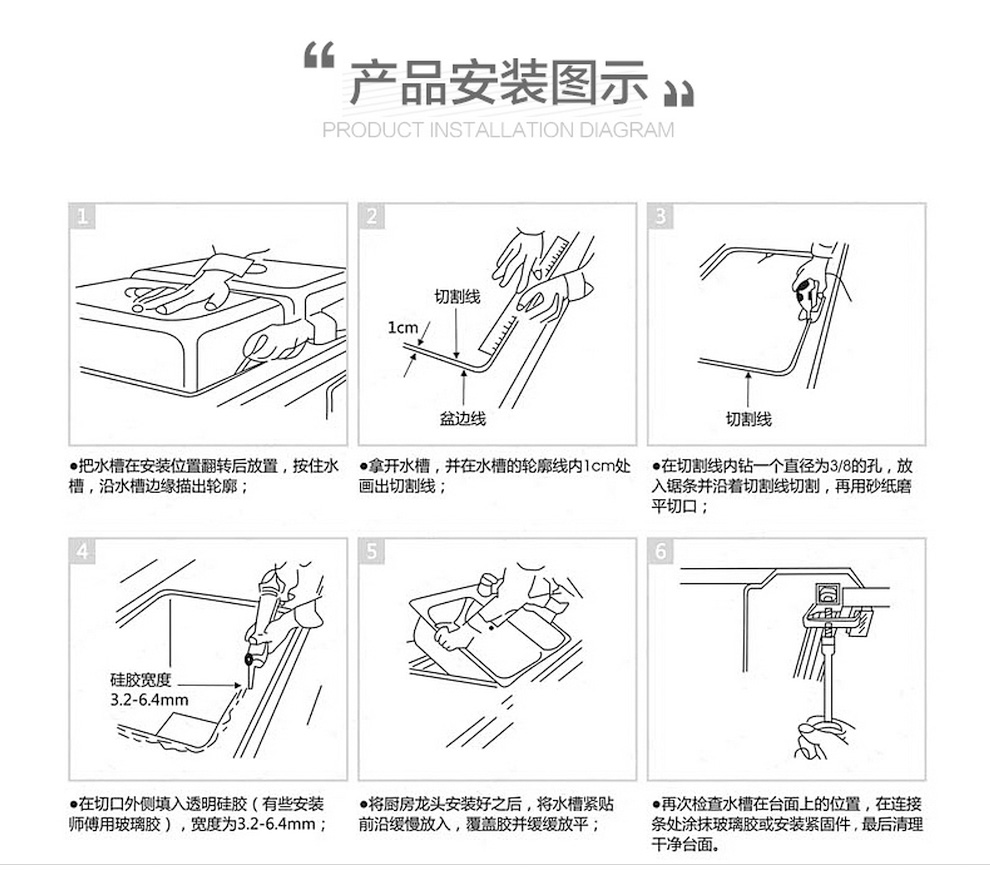 “ 产品安装图示 ”
PRODUCT INSTALLATION DIAGRAM

1

●把水槽在安装位置翻转后放置，按住水槽，沿水槽边缘描出轮廓；

2

切割线
1cm
盆边线

●拿开水槽，并在水槽的轮廓线内1cm处画出切割线；

3

切割线

●在切割线内钻一个直径为3/8的孔，放入锯条并沿着切割线切割，再用砂纸磨平切口；

4

硅胶宽度
3.2-6.4mm

●在切口外侧填入透明硅胶（有些安装师傅用玻璃胶），宽度为3.2-6.4mm；

5

●将厨房龙头安装好之后，将水槽紧贴前沿缓慢放入，覆盖胶并缓缓放平；

6

●再次检查水槽在台面上的位置，在连接条处涂抹玻璃胶或安装紧固件，最后清理干净台面。