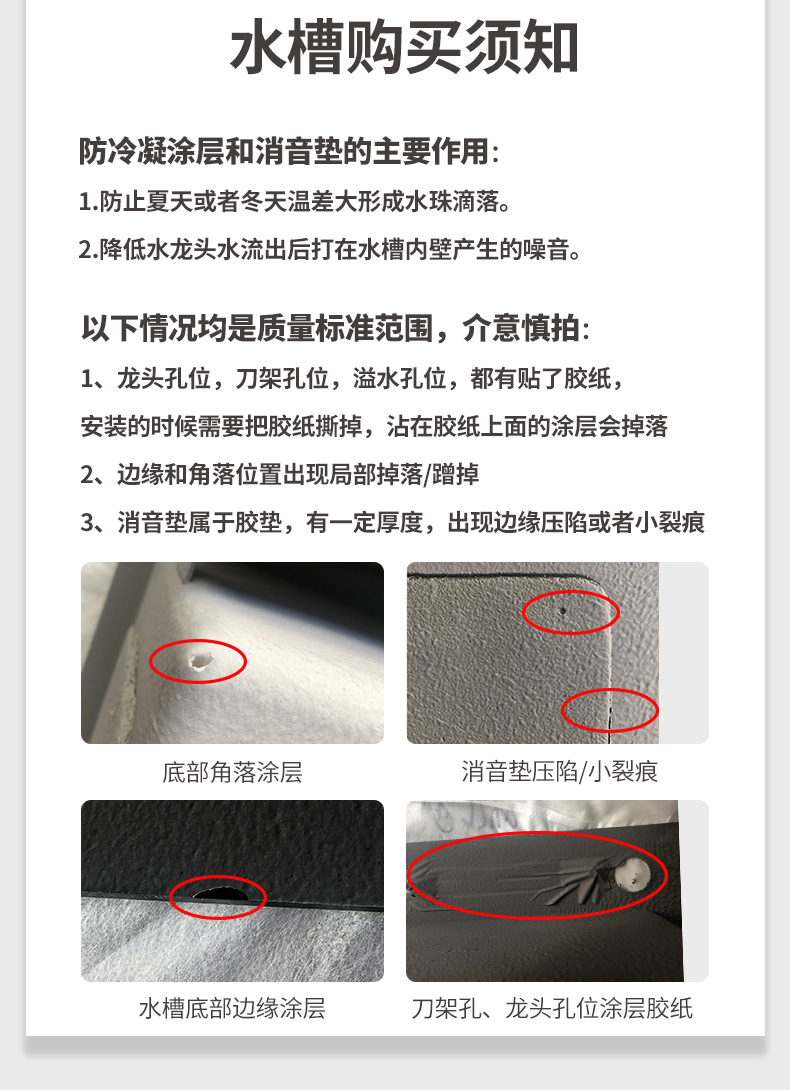 水槽购买须知

防冷凝涂层和消音垫的主要作用:

1.防止夏天或者冬天温差大形成水珠滴落。

2.降低水龙头水流出后打在水槽内壁产生的噪音。

以下情况均是质量标准范围，介意慎拍:

1、龙头孔位，刀架孔位，溢水孔位，都有贴了胶纸，

安装的时候需要把胶纸撕掉，沾在胶纸上面的涂层会掉落

2、边缘和角落位置出现局部掉落/蹭掉

3、消音垫属于胶垫，有一定厚度，出现边缘压陷或者小裂痕

底部角落涂层

消音垫压陷/小裂痕

水槽底部边缘涂层

刀架孔、龙头孔位涂层胶纸