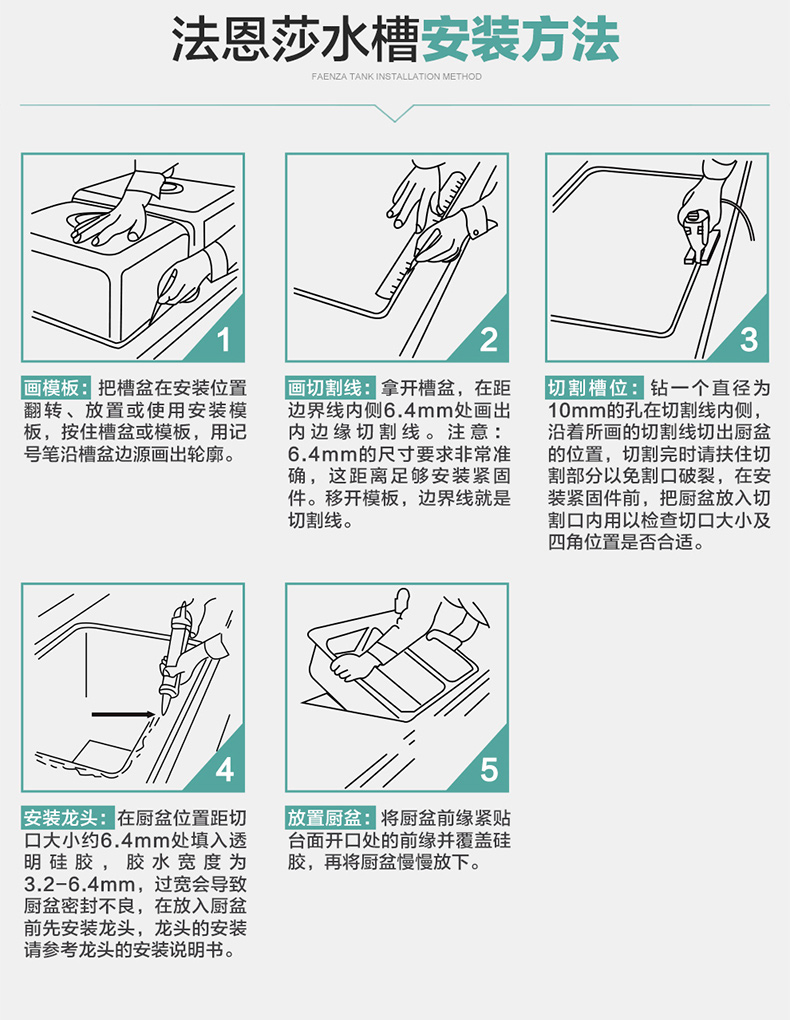 法恩莎水槽安装方法

FAENZA TANK INSTALLATION METHOD

1

画模板：把槽盆在安装位置翻转、放置或使用安装模板，按住槽盆或模板，用记号笔沿槽盆边源画出轮廓。

2

画切割线：拿开槽盆，在距边界线内侧6.4mm处画出内边缘切割线。注意：6.4mm的尺寸要求非常准确，这距离足够安装紧固件。移开模板，边界线就是切割线。

3

切割槽位：钻一个直径为10mm的孔在切割线内侧，沿着所画的切割线切出厨盆的位置，切割完时请扶住切割部分以免割口破裂，在安装紧固件前，把厨盆放入切割口内用以检查切口大小及四角位置是否合适。

4

安装龙头：在厨盆位置距切口大小约6.4mm处填入透明硅胶，胶水宽度为3.2-6.4mm，过宽会导致厨盆密封不良，在放入厨盆前先安装龙头，龙头的安装请参考龙头的安装说明书。

5

放置厨盆：将厨盆前缘紧贴台面开口处的前缘并覆盖硅胶，再将厨盆慢慢放下。