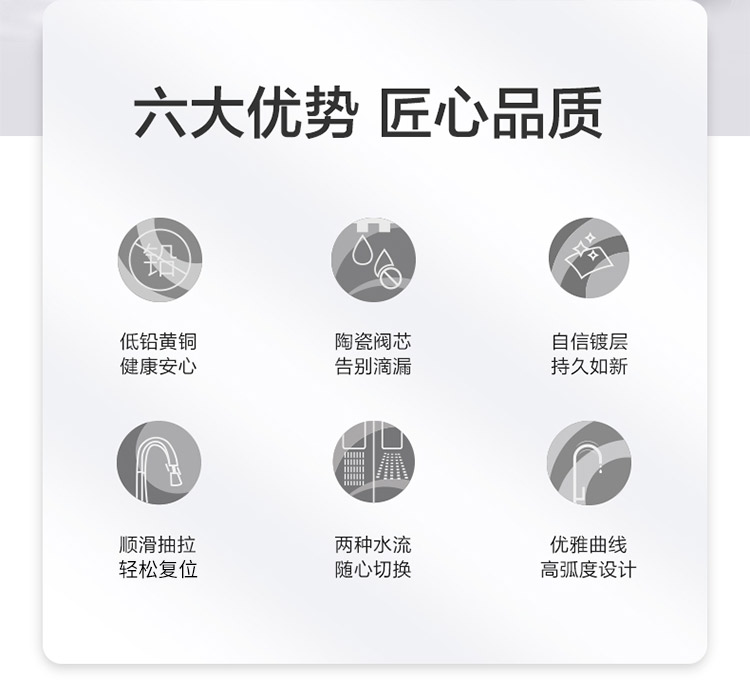 六大优势 匠心品质

铅

低铅黄铜
健康安心

陶瓷阀芯
告别滴漏

自信镀层
持久如新

顺滑抽拉
轻松复位

两种水流
随心切换

优雅曲线
高弧度设计