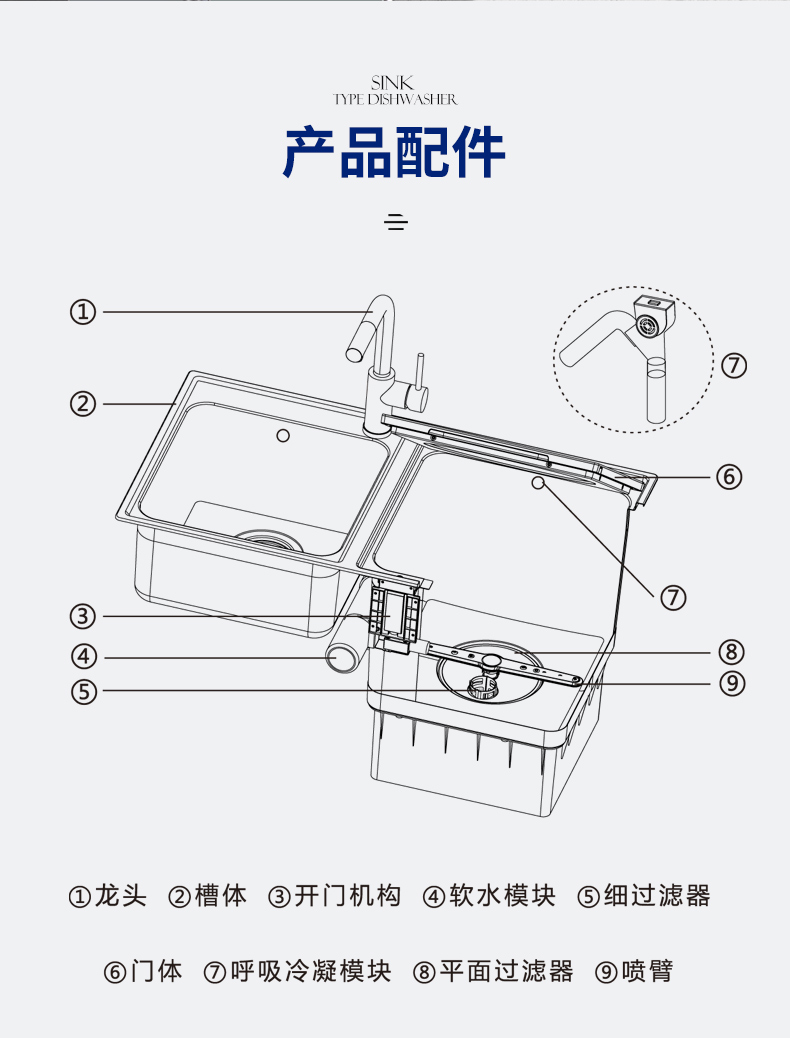 SINK
TYPE DISHWASHER

产品配件

①
②
③
④
⑤
⑦
⑥
⑦
⑧
⑨

①龙头 ②槽体 ③开门机构 ④软水模块 ⑤细过滤器

⑥门体 ⑦呼吸冷凝模块 ⑧平面过滤器 ⑨喷臂