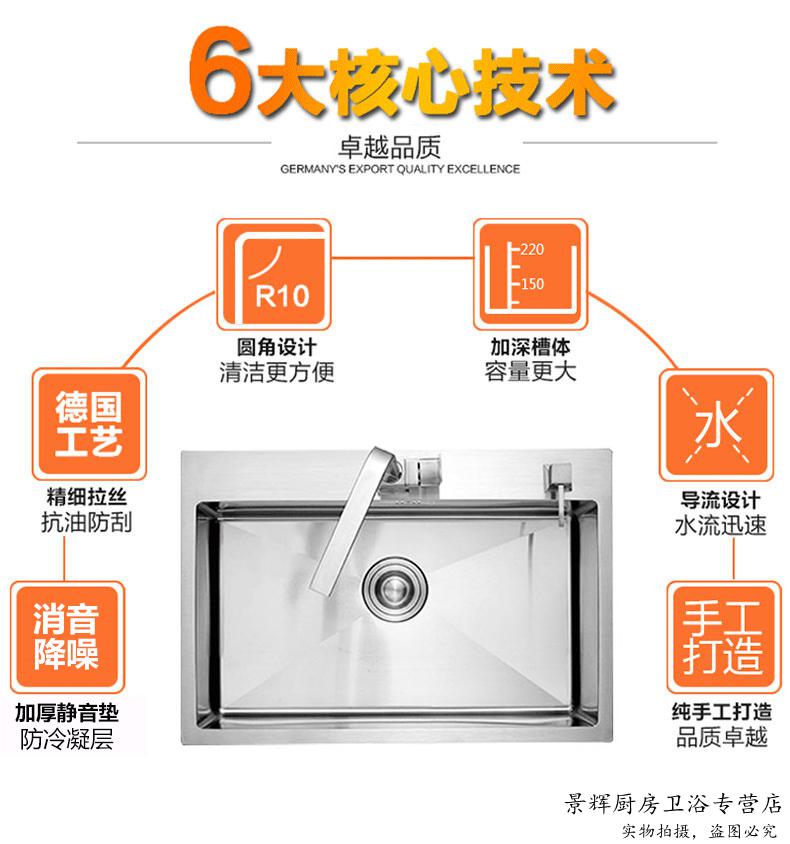 6大核心技术

卓越品质
GERMANY'S EXPORT QUALITY EXCELLENCE

R10
圆角设计
清洁更方便

220
150
加深槽体
容量更大

德国工艺
精细拉丝
抗油防刮

水
导流设计
水流迅速

消音降噪
加厚静音垫
防冷凝层

手工打造
纯手工打造
品质卓越

景辉厨房卫浴专营店
实物拍摄，盗图必究