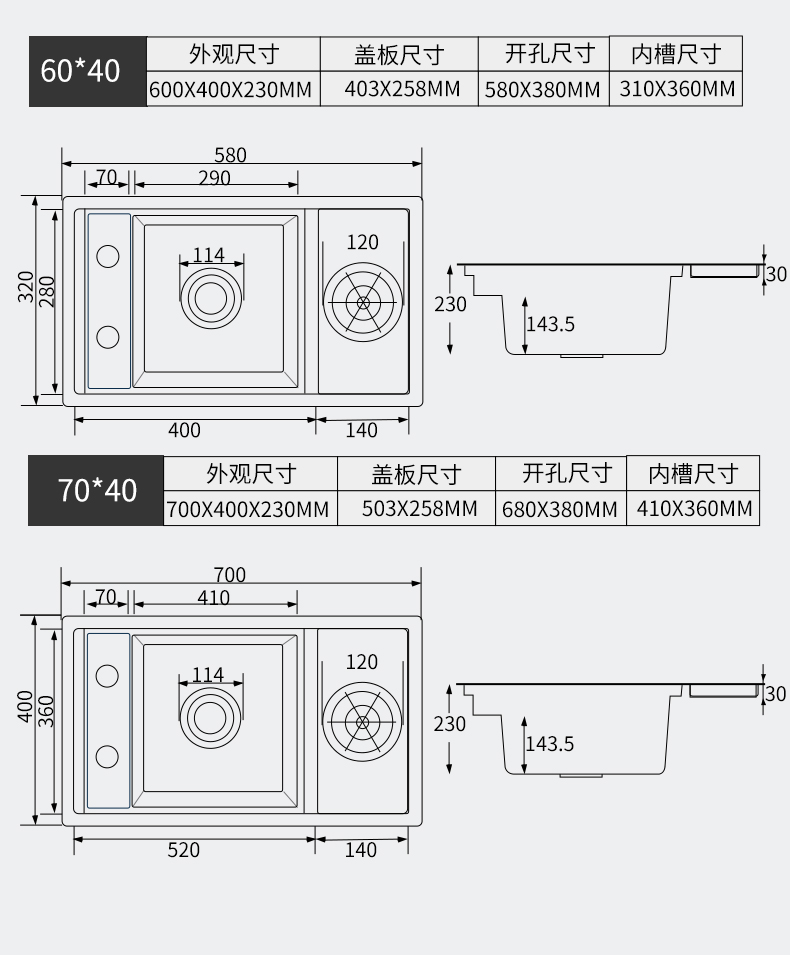 | 60*40 | 外观尺寸 | 盖板尺寸 | 开孔尺寸 | 内槽尺寸 |
|---|---|---|---|---|
| | 600X400X230MM | 403X258MM | 580X380MM | 310X360MM |

580
70
290
320
280
114
120
400
140
230
143.5
30

| 70*40 | 外观尺寸 | 盖板尺寸 | 开孔尺寸 | 内槽尺寸 |
|---|---|---|---|---|
| | 700X400X230MM | 503X258MM | 680X380MM | 410X360MM |

700
70
410
400
360
114
120
520
140
230
143.5
30