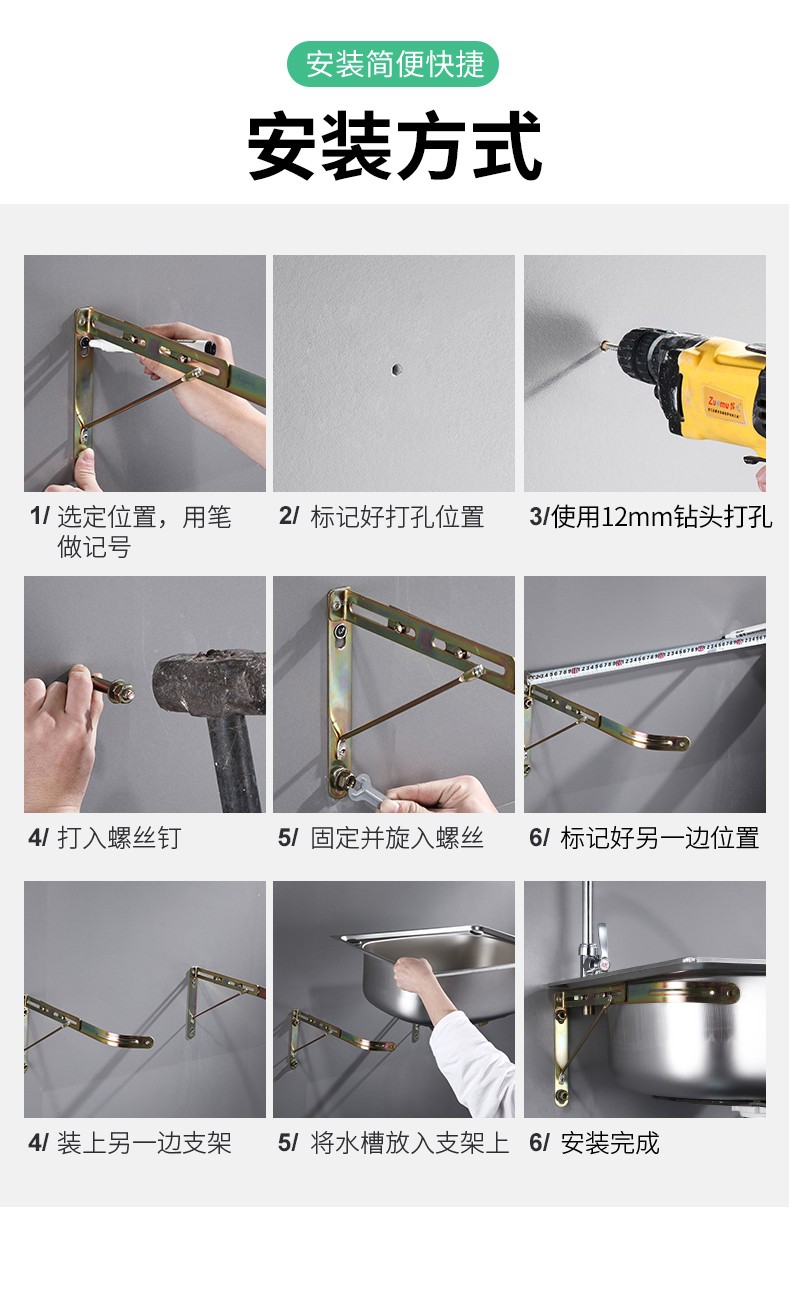 安装简便快捷

安装方式

1/ 选定位置，用笔做记号

2/ 标记好打孔位置

3/使用12mm钻头打孔

4/ 打入螺丝钉

5/ 固定并旋入螺丝

6/ 标记好另一边位置

4/ 装上另一边支架

5/ 将水槽放入支架上

6/ 安装完成