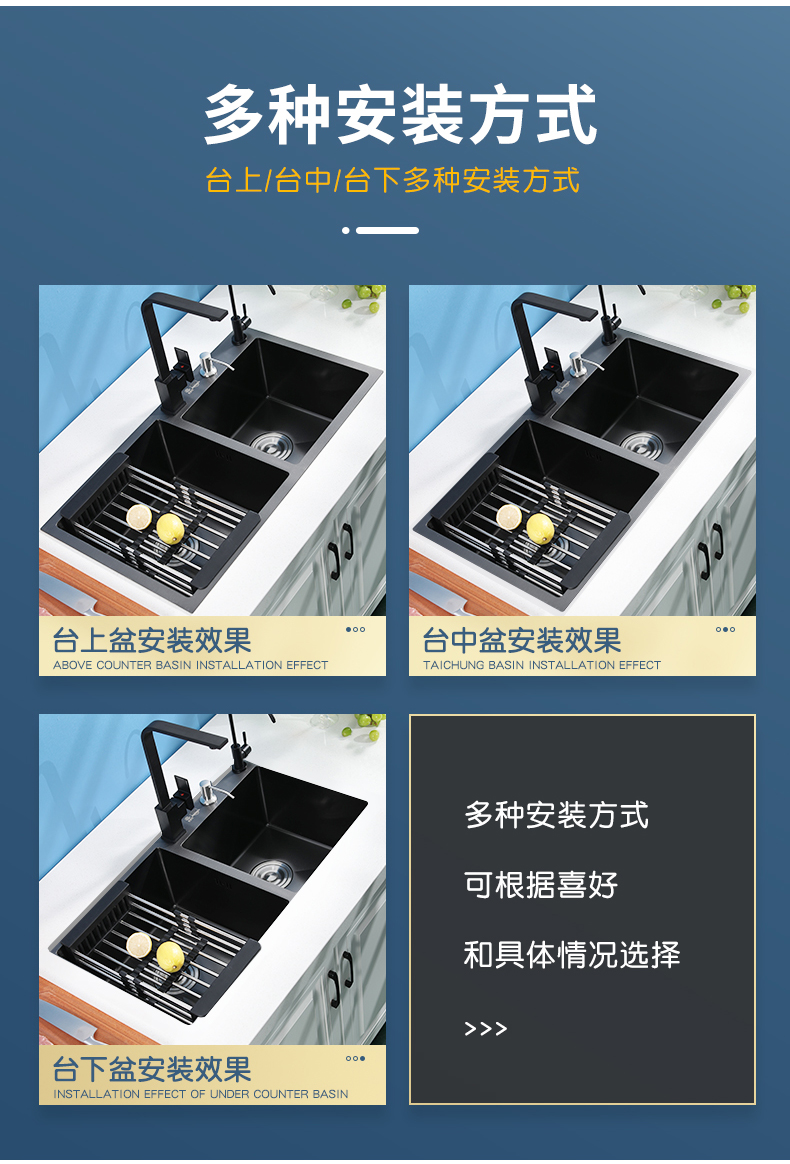 多种安装方式

台上/台中/台下多种安装方式

台上盆安装效果

ABOVE COUNTER BASIN INSTALLATION EFFECT

台中盆安装效果

TAICHUNG BASIN INSTALLATION EFFECT

台下盆安装效果

INSTALLATION EFFECT OF UNDER COUNTER BASIN

多种安装方式

可根据喜好

和具体情况选择

>>>