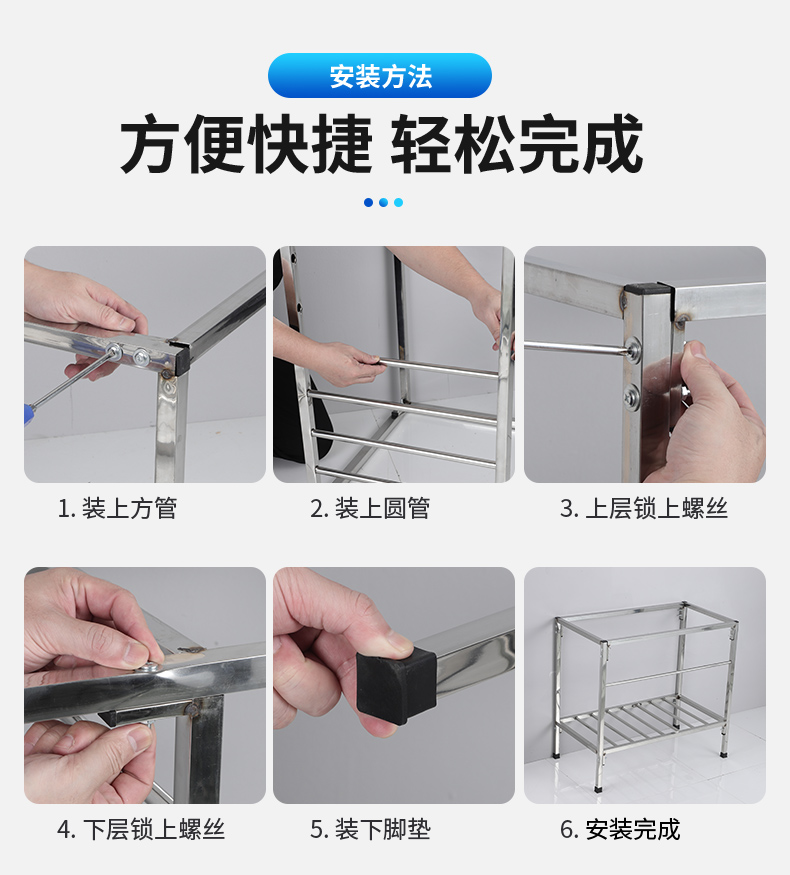 安装方法

方便快捷 轻松完成

1. 装上方管

2. 装上圆管

3. 上层锁上螺丝

4. 下层锁上螺丝

5. 装下脚垫

6. 安装完成