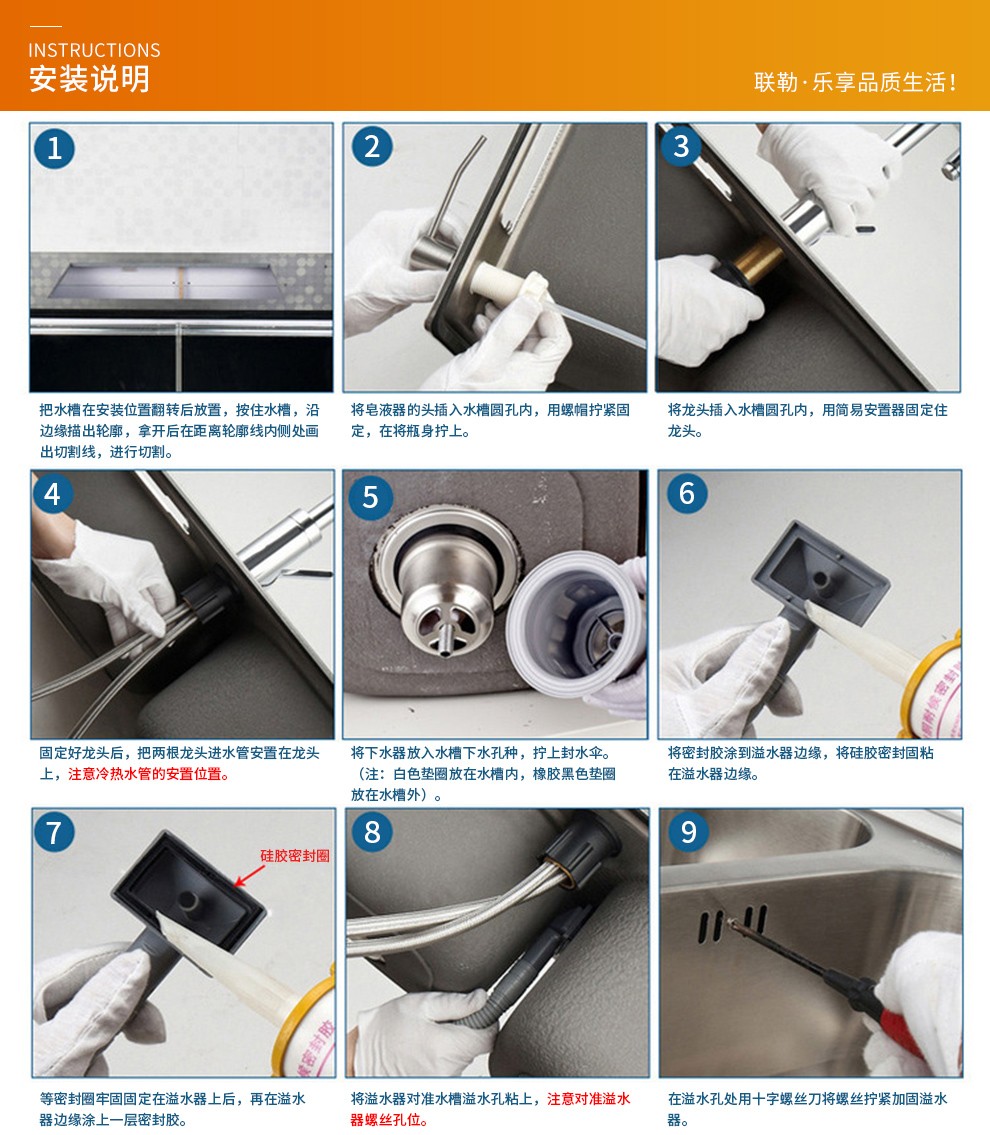 INSTRUCTIONS
安装说明

联勒·乐享品质生活！

1

把水槽在安装位置翻转后放置，按住水槽，沿边缘描出轮廓，拿开后在距离轮廓线内侧处画出切割线，进行切割。

2

将皂液器的头插入水槽圆孔内，用螺帽拧紧固定，在将瓶身拧上。

3

将龙头插入水槽圆孔内，用简易安置器固定住龙头。

4

固定好龙头后，把两根龙头进水管安置在龙头上，注意冷热水管的安置位置。

5

将下水器放入水槽下水孔种，拧上封水伞。（注：白色垫圈放在水槽内，橡胶黑色垫圈放在水槽外）。

6

将密封胶涂到溢水器边缘，将硅胶密封固粘在溢水器边缘。

7

硅胶密封圈

等密封圈牢固固定在溢水器上后，再在溢水器边缘涂上一层密封胶。

8

将溢水器对准水槽溢水孔粘上，注意对准溢水器螺丝孔位。

9

在溢水孔处用十字螺丝刀将螺丝拧紧加固溢水器。