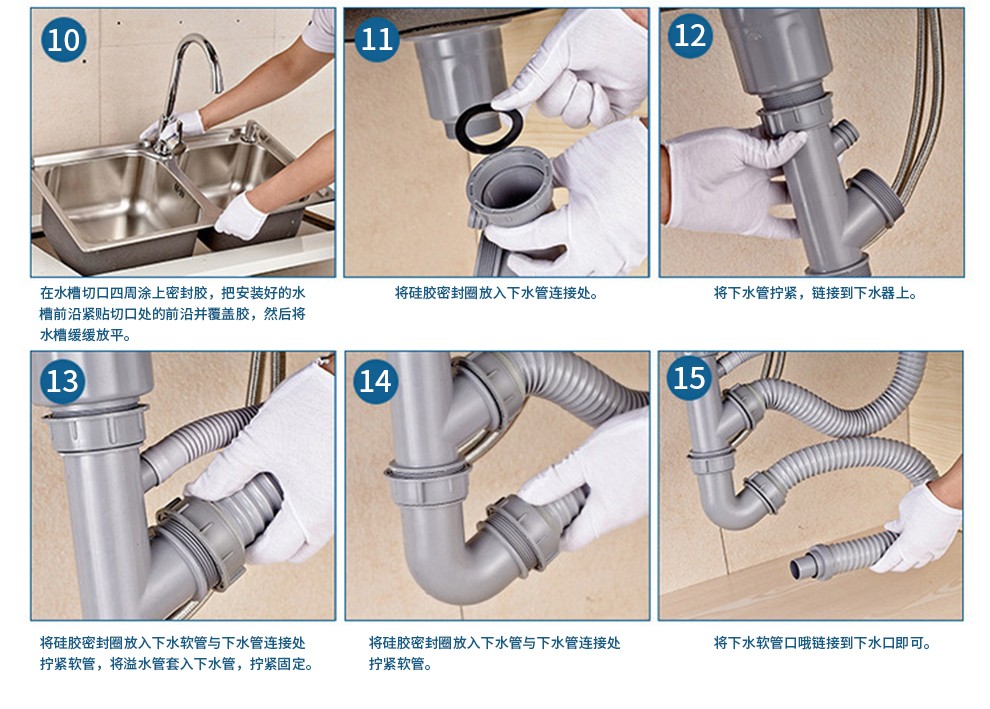 10

在水槽切口四周涂上密封胶，把安装好的水槽前沿紧贴切口处的前沿并覆盖胶，然后将水槽缓缓放平。

11

将硅胶密封圈放入下水管连接处。

12

将下水管拧紧，链接到下水器上。

13

将硅胶密封圈放入下水软管与下水管连接处拧紧软管，将溢水管套入下水管，拧紧固定。

14

将硅胶密封圈放入下水管与下水管连接处拧紧软管。

15

将下水软管口哦链接到下水口即可。