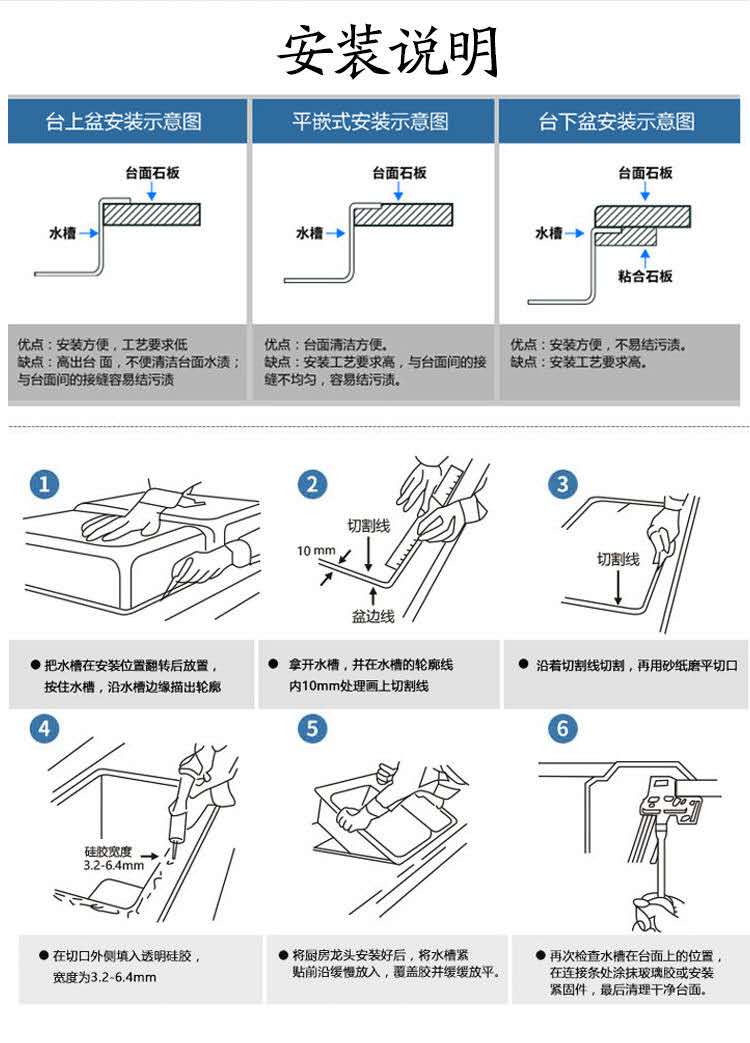 安装说明

台上盆安装示意图

台面石板
水槽

优点：安装方便，工艺要求低
缺点：高出台 面，不便清洁台面水渍；与台面间的接缝容易结污渍

平嵌式安装示意图

台面石板
水槽

优点：台面清洁方便。
缺点：安装工艺要求高，与台面间的接缝不均匀，容易结污渍。

台下盆安装示意图

台面石板
水槽
粘合石板

优点：安装方便，不易结污渍。
缺点：安装工艺要求高。

1

● 把水槽在安装位置翻转后放置，按住水槽，沿水槽边缘描出轮廓

2

切割线
10 mm
盆边线

● 拿开水槽，并在水槽的轮廓线内10mm处理画上切割线

3

切割线

● 沿着切割线切割，再用砂纸磨平切口

4

硅胶宽度
3.2-6.4mm

● 在切口外侧填入透明硅胶，宽度为3.2-6.4mm

5

● 将厨房龙头安装好后，将水槽紧贴前沿缓慢放入，覆盖胶并缓缓放平。

6

● 再次检查水槽在台面上的位置，在连接条处涂抹玻璃胶或安装紧固件，最后清理干净台面。