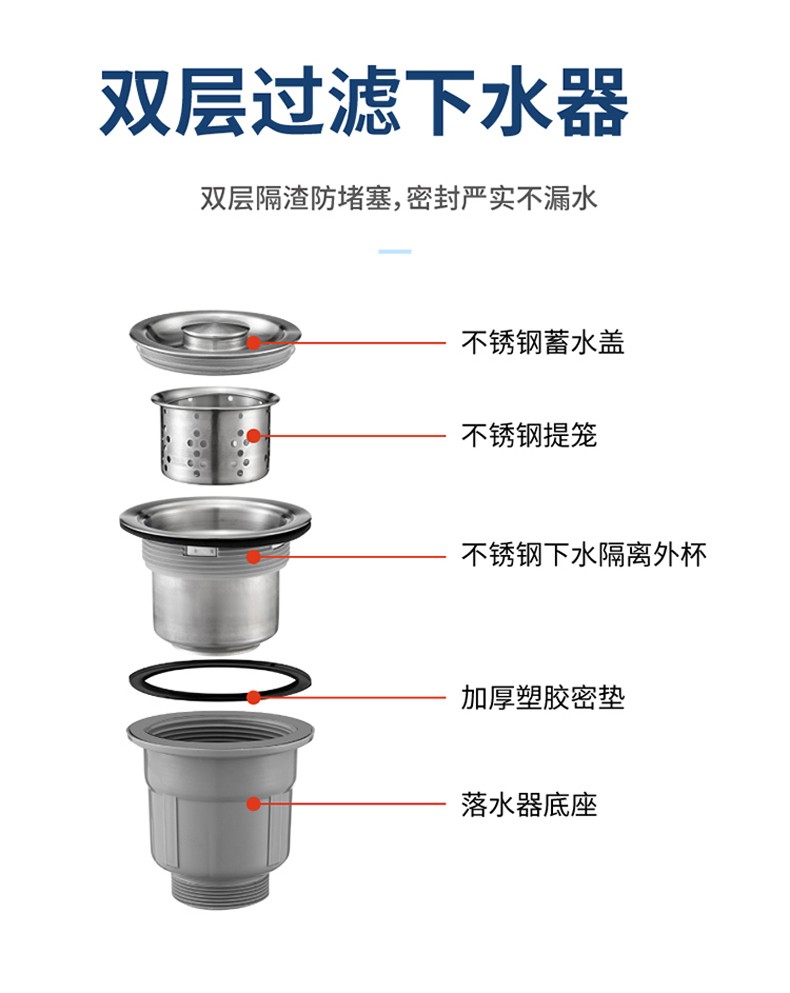 双层过滤下水器

双层隔渣防堵塞，密封严实不漏水

不锈钢蓄水盖

不锈钢提笼

不锈钢下水隔离外杯

加厚塑胶密垫

落水器底座