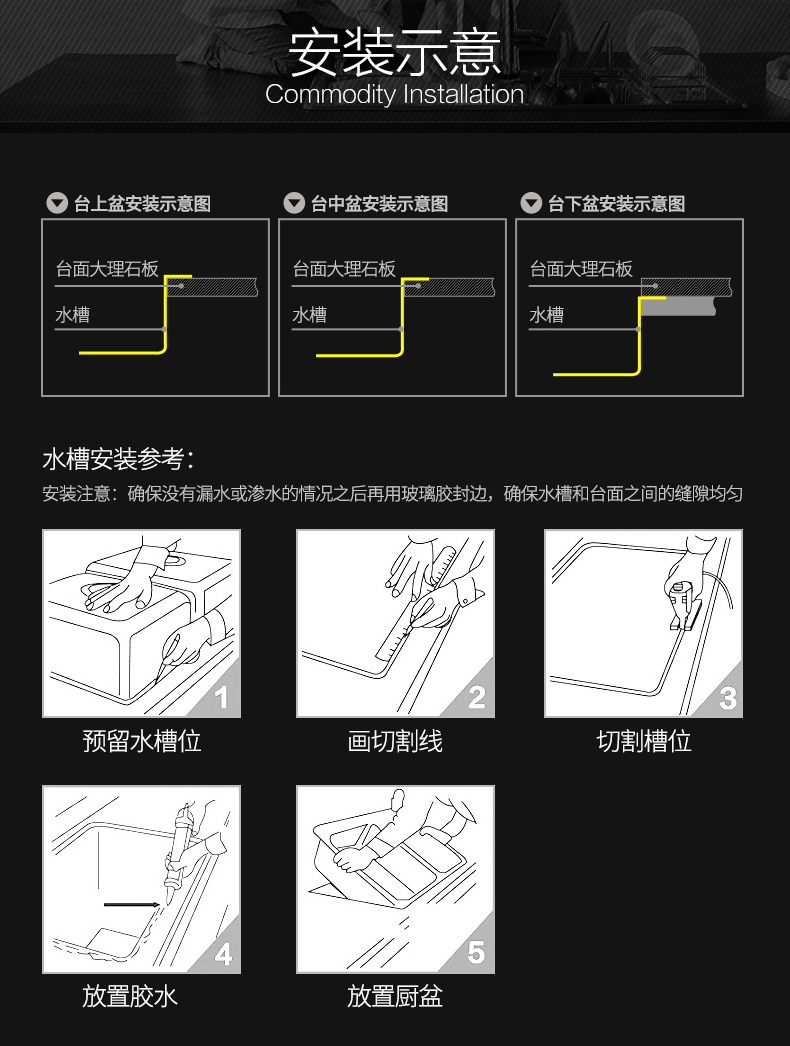 安装示意
Commodity Installation

台上盆安装示意图
台面大理石板
水槽

台中盆安装示意图
台面大理石板
水槽

台下盆安装示意图
台面大理石板
水槽

水槽安装参考:
安装注意：确保没有漏水或渗水的情况之后再用玻璃胶封边，确保水槽和台面之间的缝隙均匀

1
预留水槽位

2
画切割线

3
切割槽位

4
放置胶水

5
放置厨盆