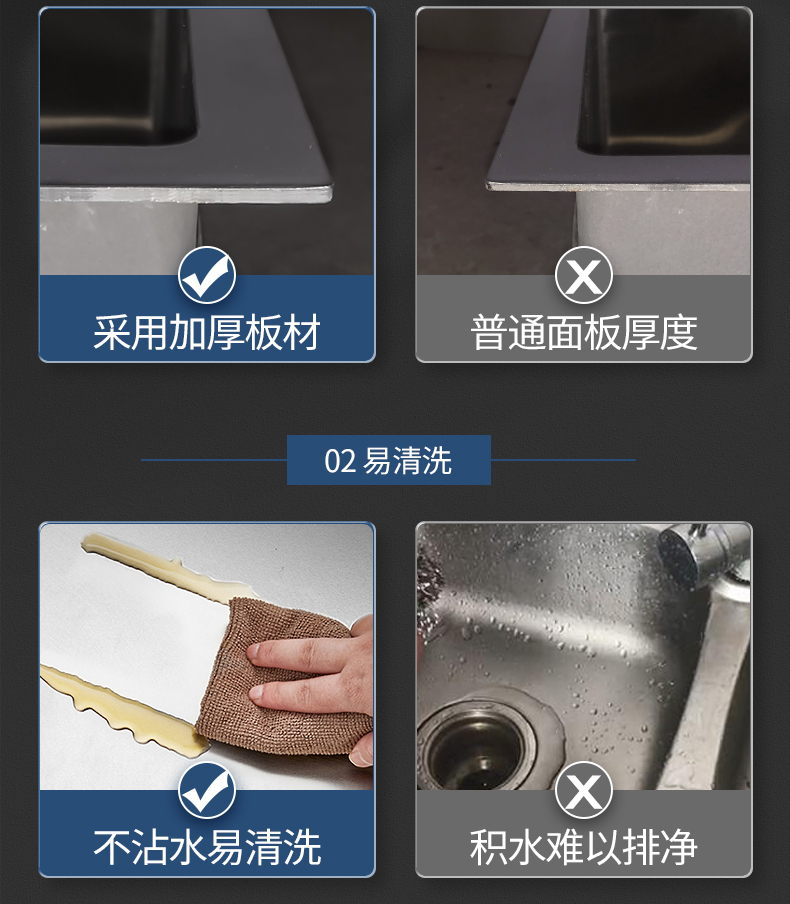 采用加厚板材

普通面板厚度

02 易清洗

不沾水易清洗

积水难以排净