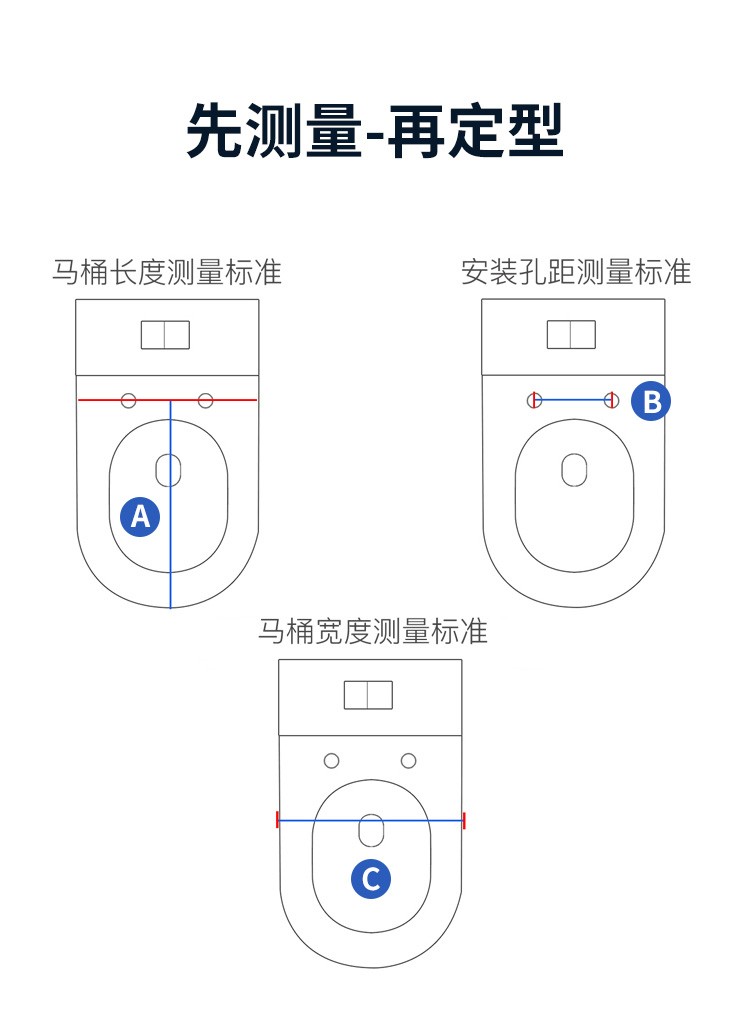 先测量-再定型

马桶长度测量标准

A

安装孔距测量标准

B

马桶宽度测量标准

C