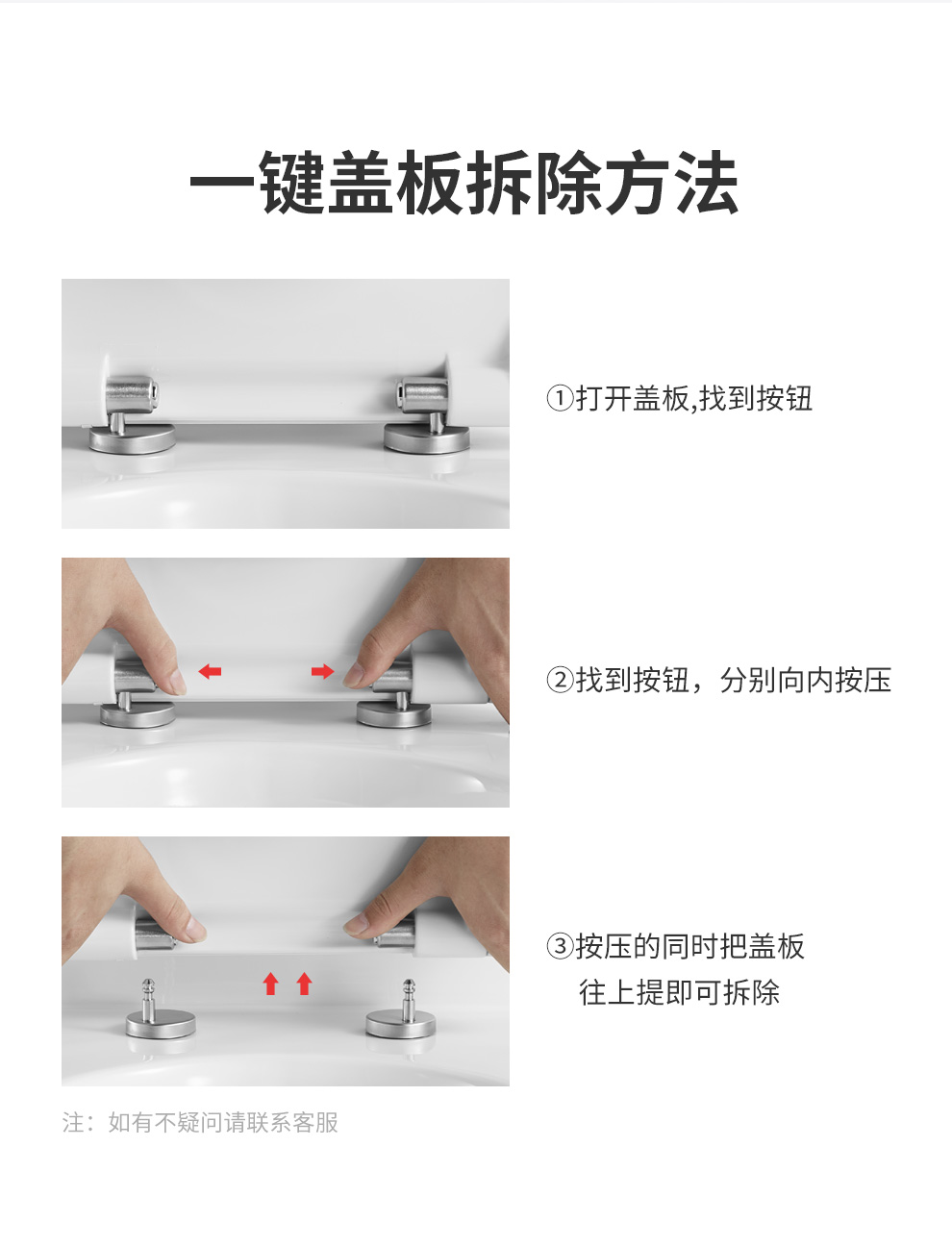 一键盖板拆除方法

①打开盖板,找到按钮

②找到按钮，分别向内按压

③按压的同时把盖板往上提即可拆除

注：如有不疑问请联系客服