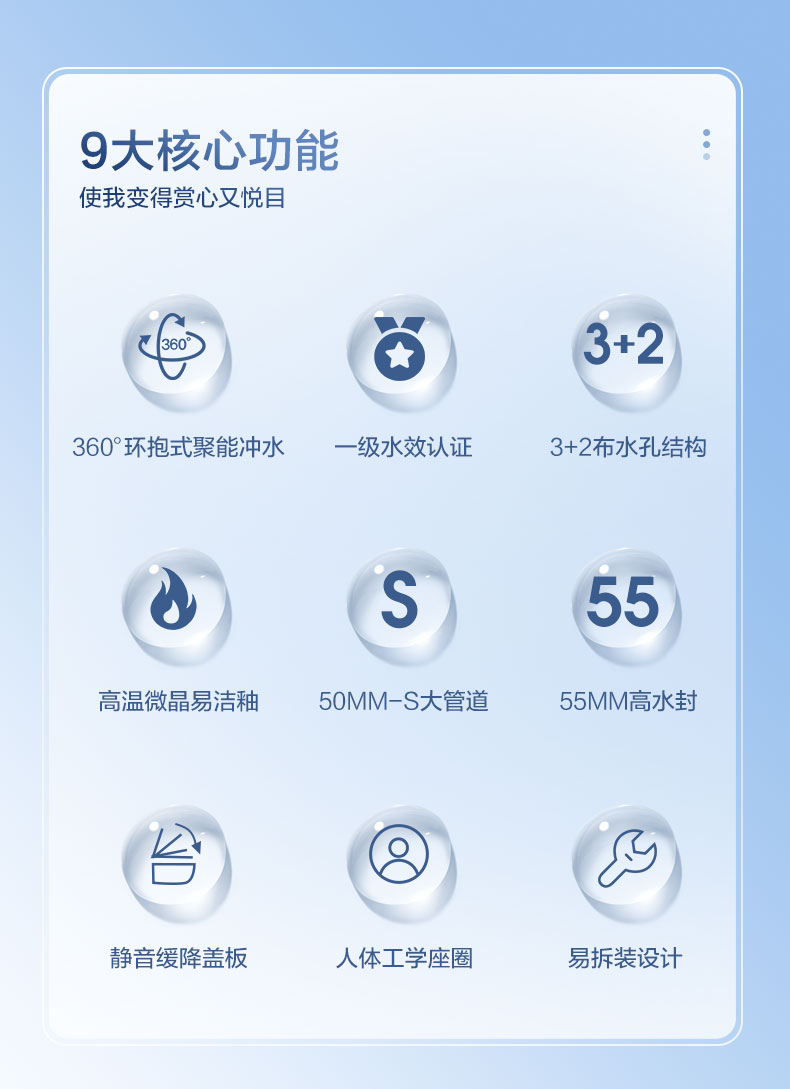 9大核心功能
使我变得赏心又悦目

360°

360°环抱式聚能冲水

一级水效认证

3+2

3+2布水孔结构

高温微晶易洁釉

S

50MM-S大管道

55

55MM高水封

静音缓降盖板

人体工学座圈

易拆装设计