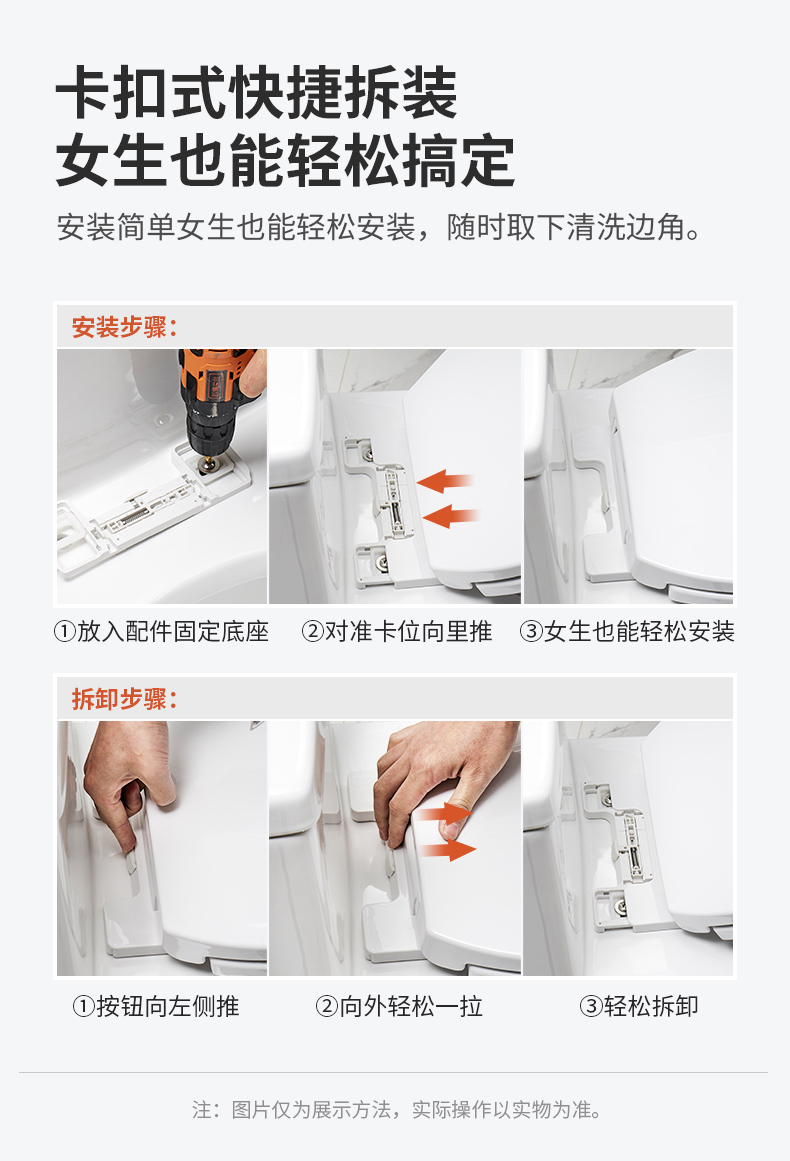 卡扣式快捷拆装
女生也能轻松搞定

安装简单女生也能轻松安装，随时取下清洗边角。

安装步骤：

①放入配件固定底座 ②对准卡位向里推 ③女生也能轻松安装

拆卸步骤：

①按钮向左侧推 ②向外轻松一拉 ③轻松拆卸

注：图片仅为展示方法，实际操作以实物为准。