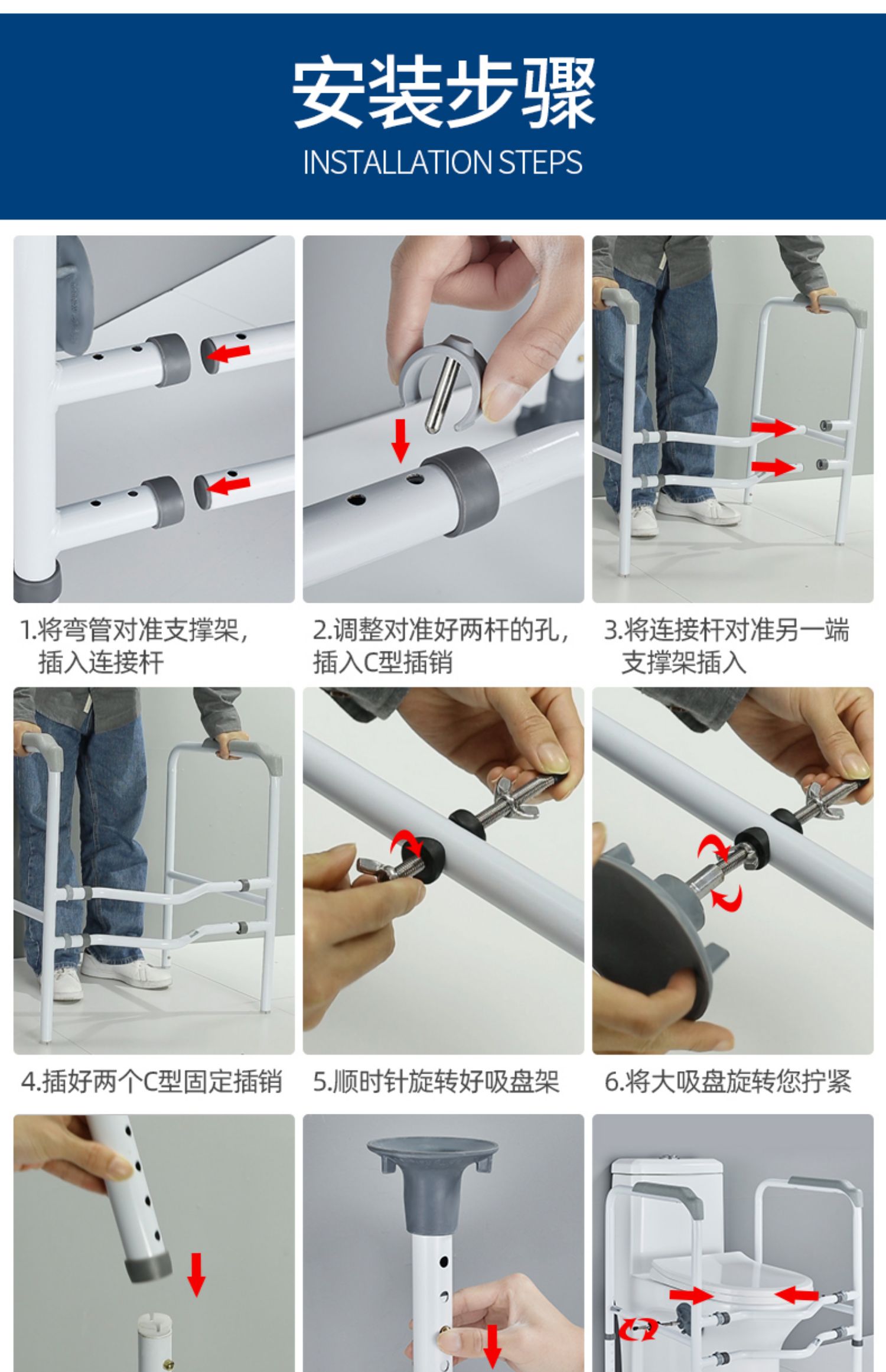 安装步骤
INSTALLATION STEPS

1.将弯管对准支撑架，插入连接杆

2.调整对准好两杆的孔，插入C型插销

3.将连接杆对准另一端支撑架插入

4.插好两个C型固定插销

5.顺时针旋转好吸盘架

6.将大吸盘旋转您拧紧