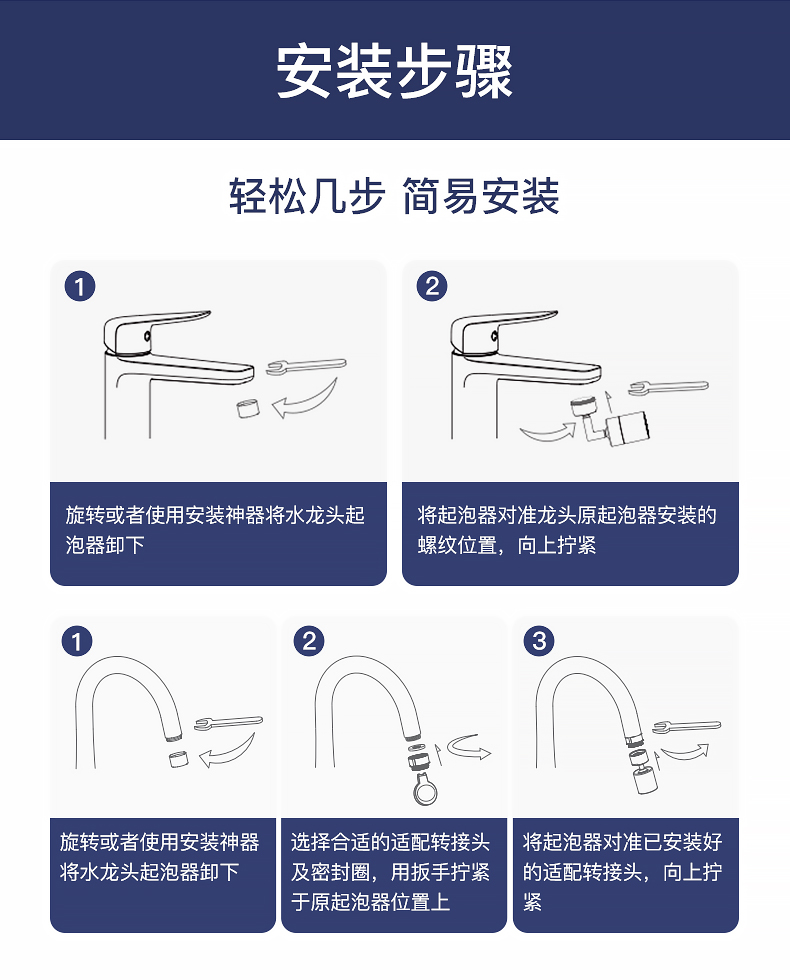 安装步骤

轻松几步 简易安装

1

旋转或者使用安装神器将水龙头起泡器卸下

2

将起泡器对准龙头原起泡器安装的螺纹位置，向上拧紧

1

旋转或者使用安装神器将水龙头起泡器卸下

2

选择合适的适配转接头及密封圈，用扳手拧紧于原起泡器位置上

3

将起泡器对准已安装好的适配转接头，向上拧紧