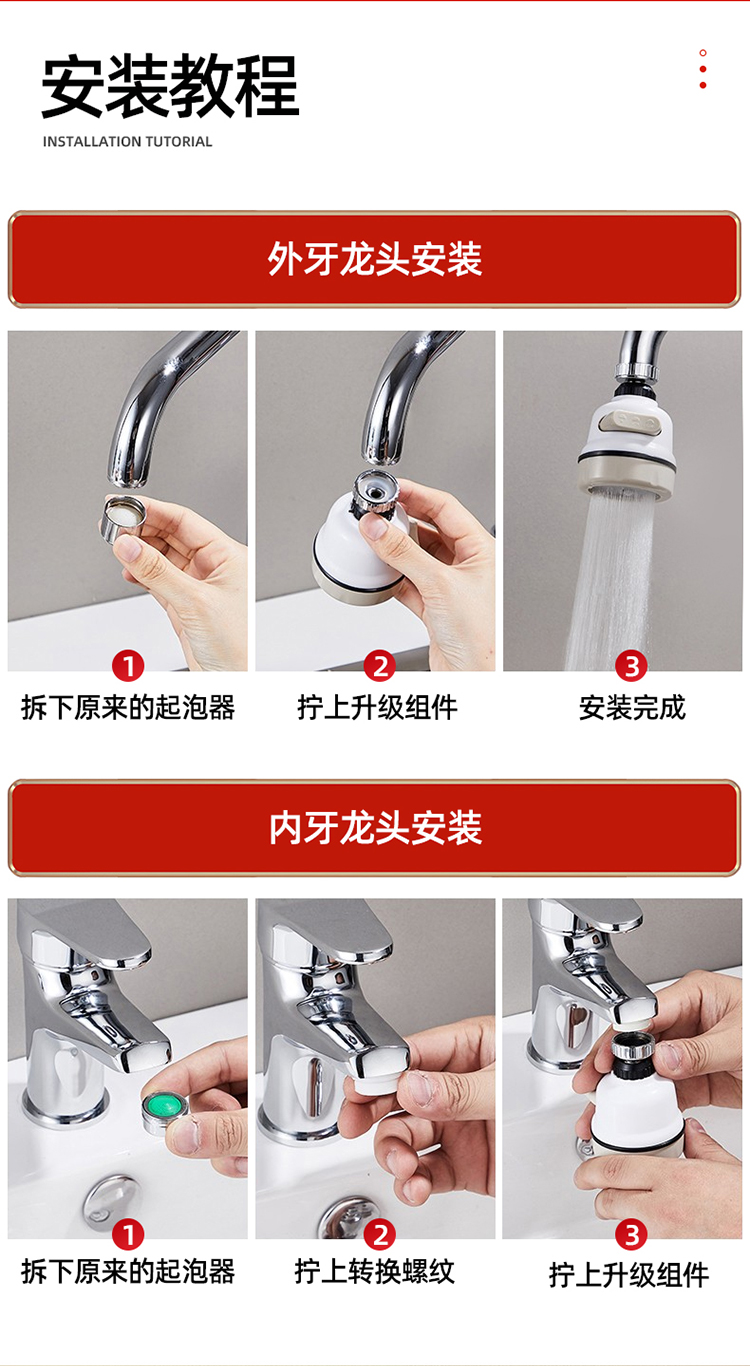 安装教程
INSTALLATION TUTORIAL

外牙龙头安装

1
拆下原来的起泡器

2
拧上升级组件

3
安装完成

内牙龙头安装

1
拆下原来的起泡器

2
拧上转换螺纹

3
拧上升级组件