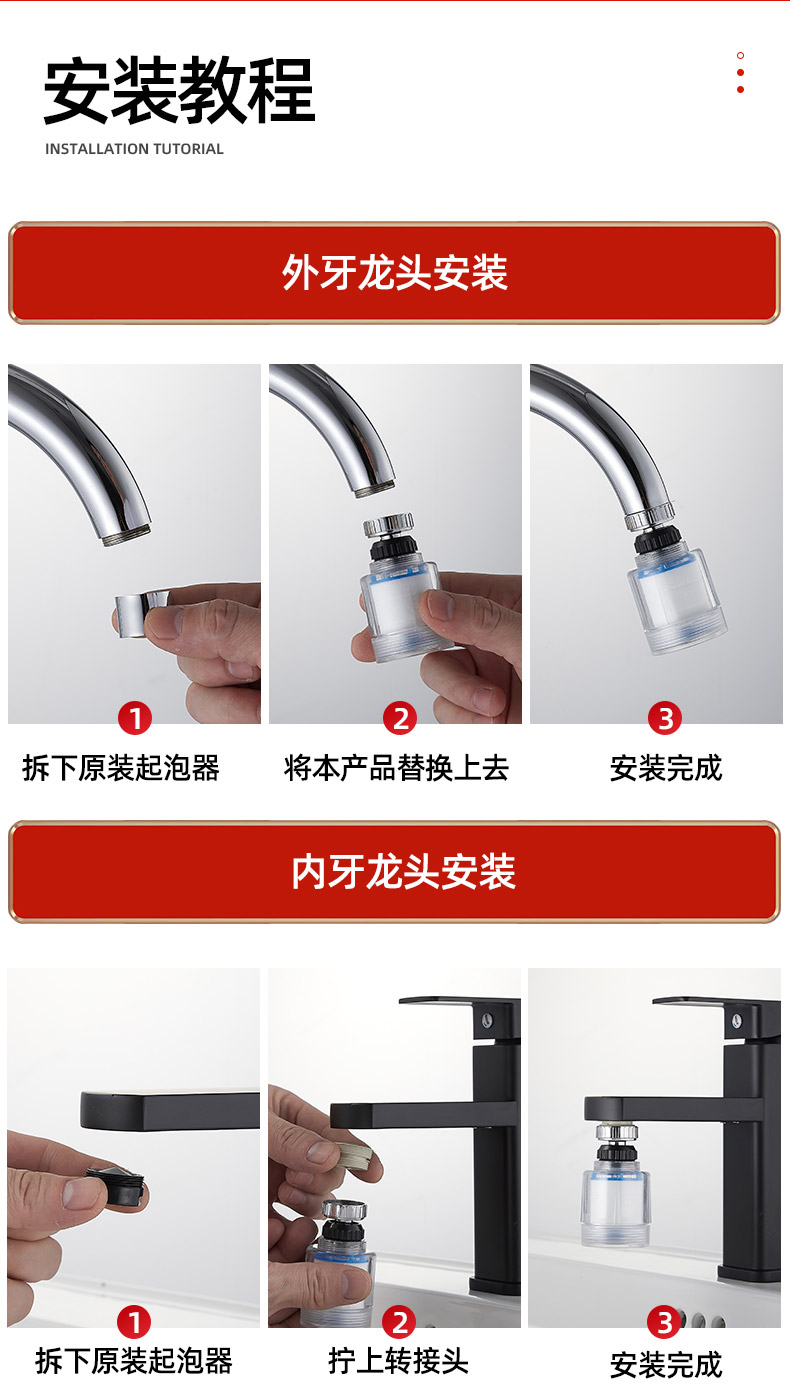 安装教程

INSTALLATION TUTORIAL

外牙龙头安装

1
拆下原装起泡器

2
将本产品替换上去

3
安装完成

内牙龙头安装

1
拆下原装起泡器

2
拧上转接头

3
安装完成