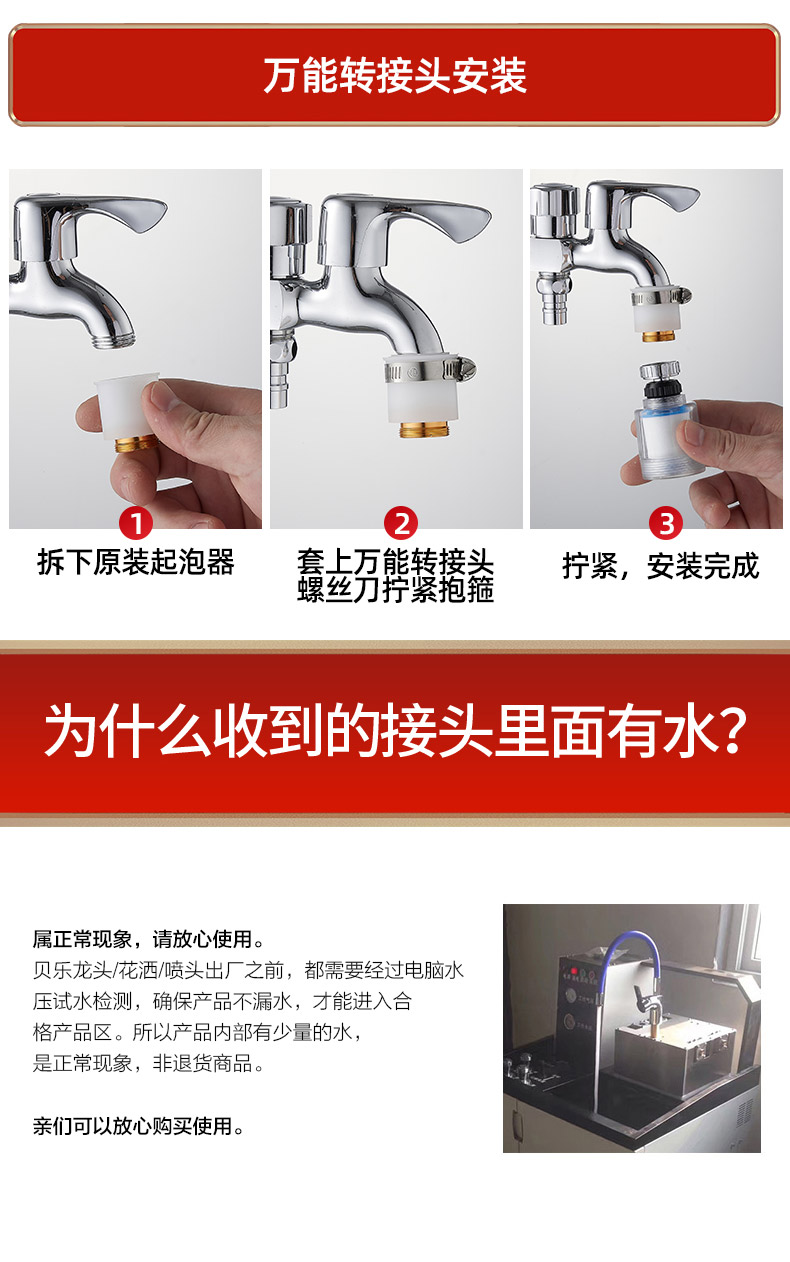 万能转接头安装

1
拆下原装起泡器

2
套上万能转接头
螺丝刀拧紧抱箍

3
拧紧，安装完成

为什么收到的接头里面有水？

属正常现象，请放心使用。
贝乐龙头/花洒/喷头出厂之前，都需要经过电脑水压试水检测，确保产品不漏水，才能进入合格产品区。所以产品内部有少量的水，是正常现象，非退货商品。

亲们可以放心购买使用。