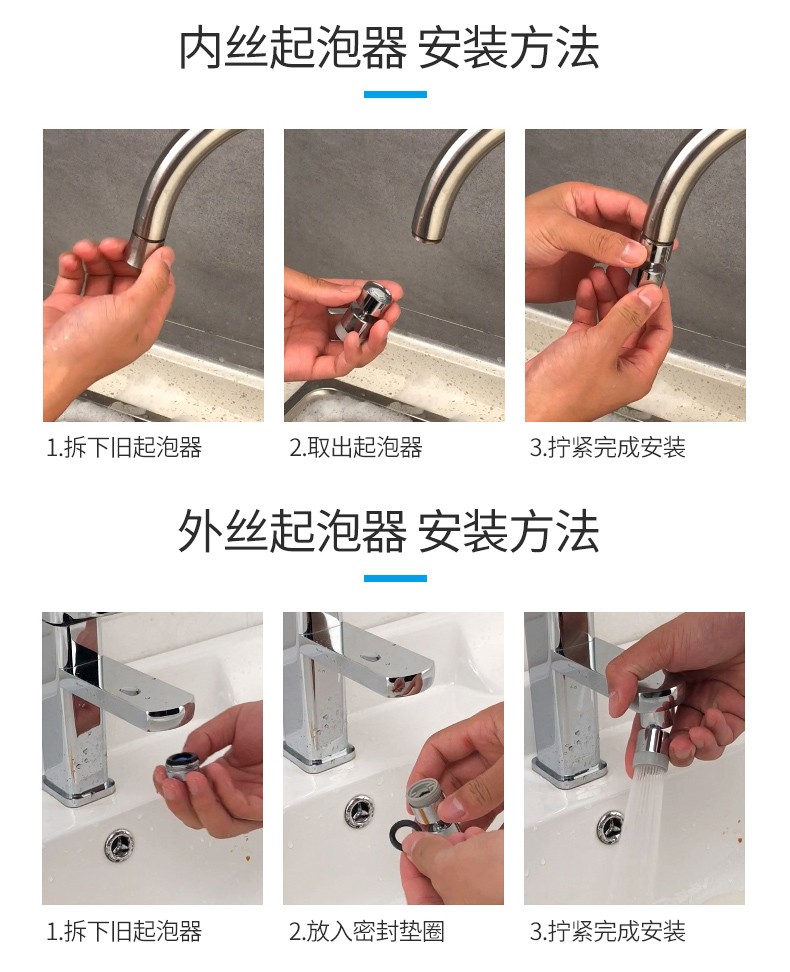 内丝起泡器 安装方法

1.拆下旧起泡器

2.取出起泡器

3.拧紧完成安装

外丝起泡器 安装方法

1.拆下旧起泡器

2.放入密封垫圈

3.拧紧完成安装