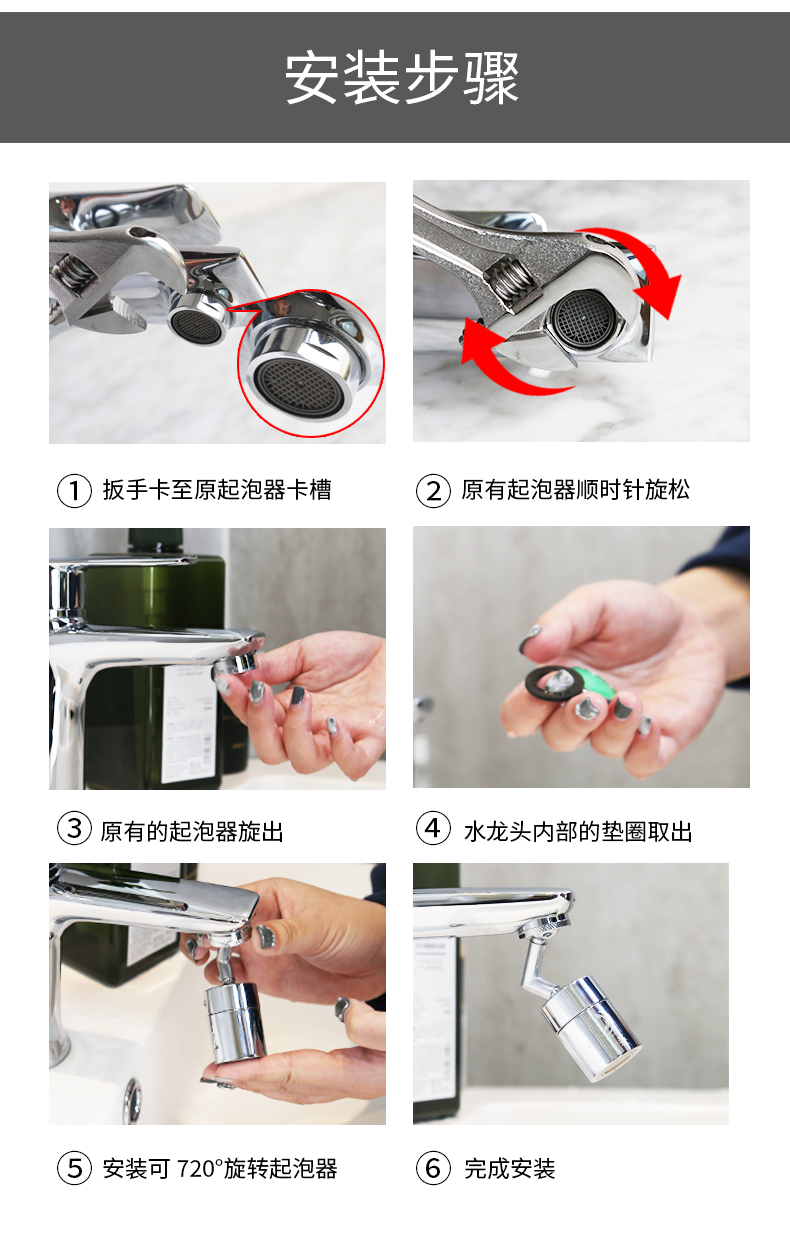 安装步骤

① 扳手卡至原起泡器卡槽

② 原有起泡器顺时针旋松

③ 原有的起泡器旋出

④ 水龙头内部的垫圈取出

⑤ 安装可 720°旋转起泡器

⑥ 完成安装