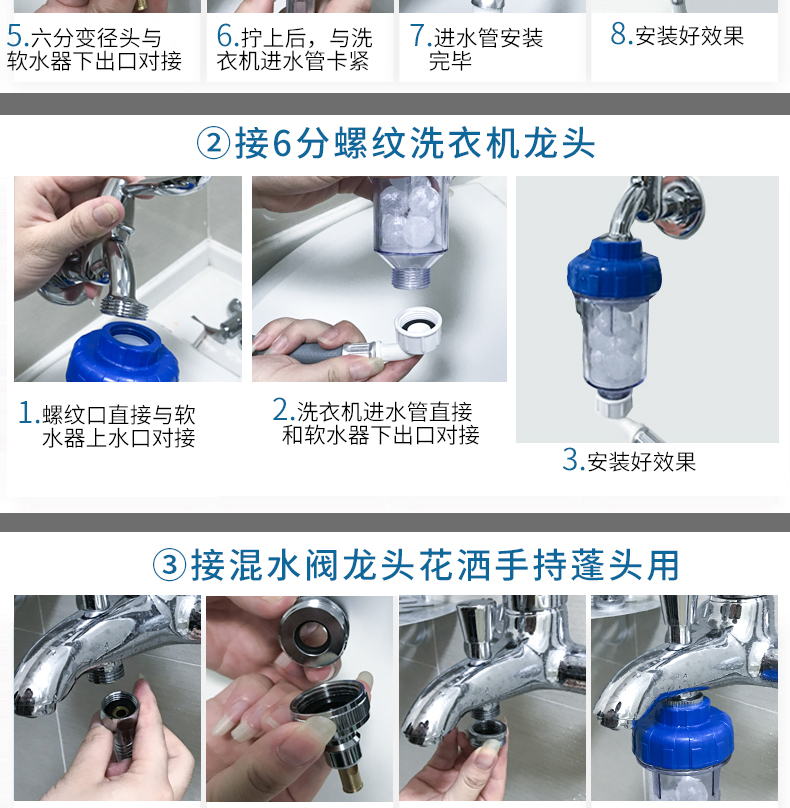 5.六分变径头与软水器下出口对接

6.拧上后，与洗衣机进水管卡紧

7.进水管安装完毕

8.安装好效果

②接6分螺纹洗衣机龙头

1.螺纹口直接与软水器上水口对接

2.洗衣机进水管直接和软水器下出口对接

3.安装好效果

③接混水阀龙头花洒手持蓬头用