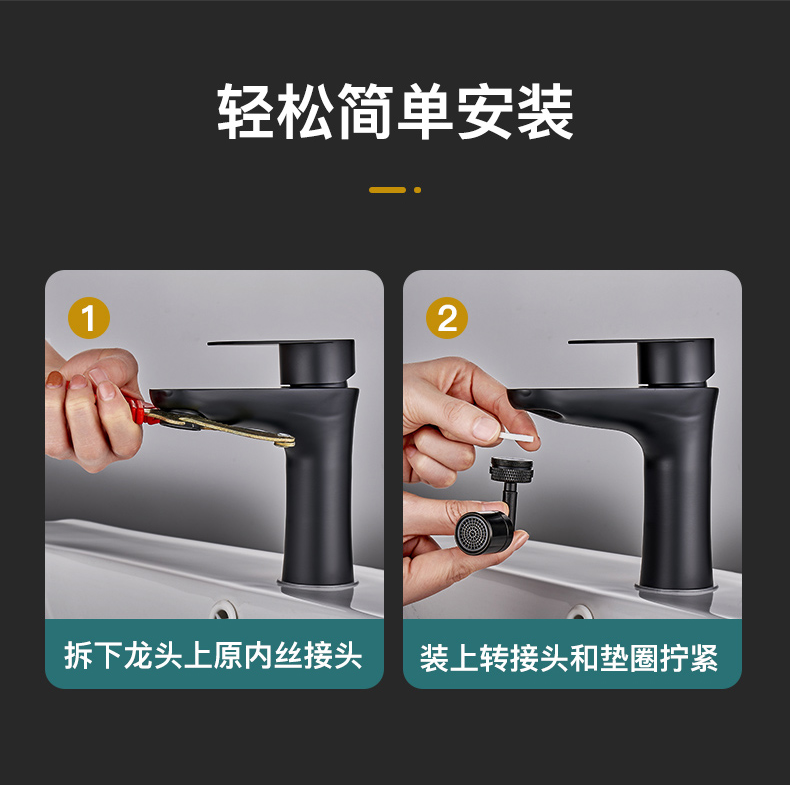 轻松简单安装

1

拆下龙头上原内丝接头

2

装上转接头和垫圈拧紧